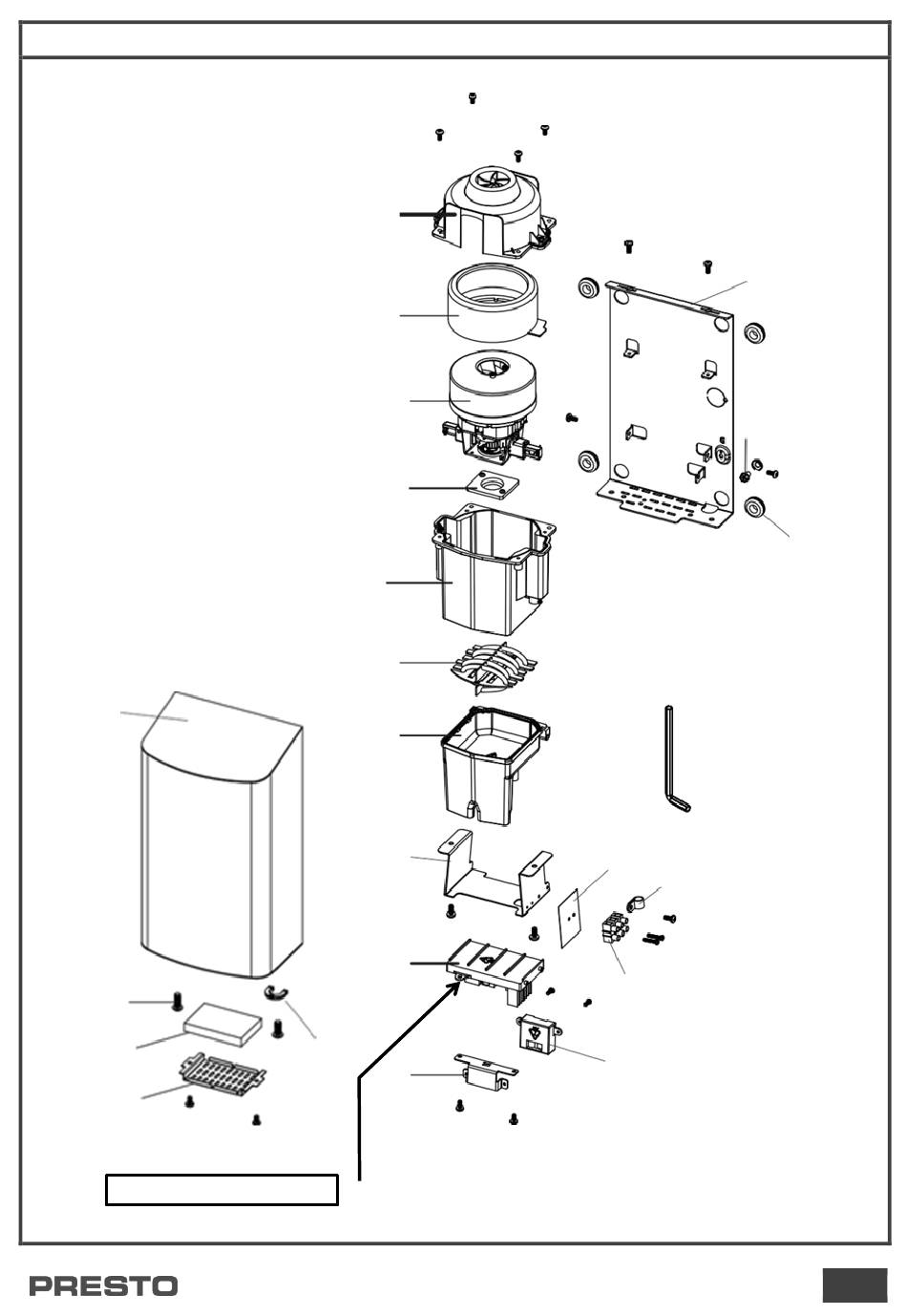 PRESTO