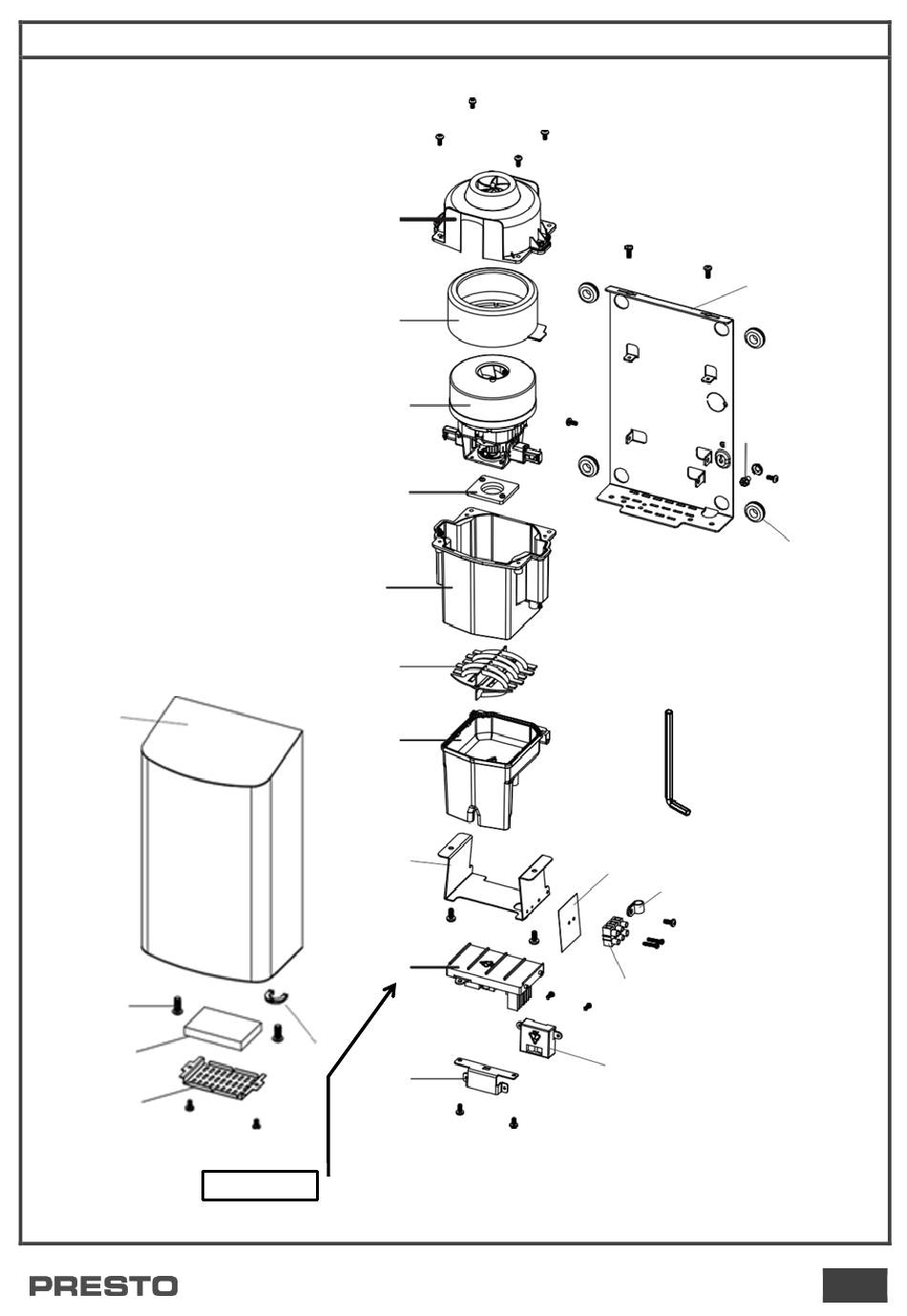 PRESTO