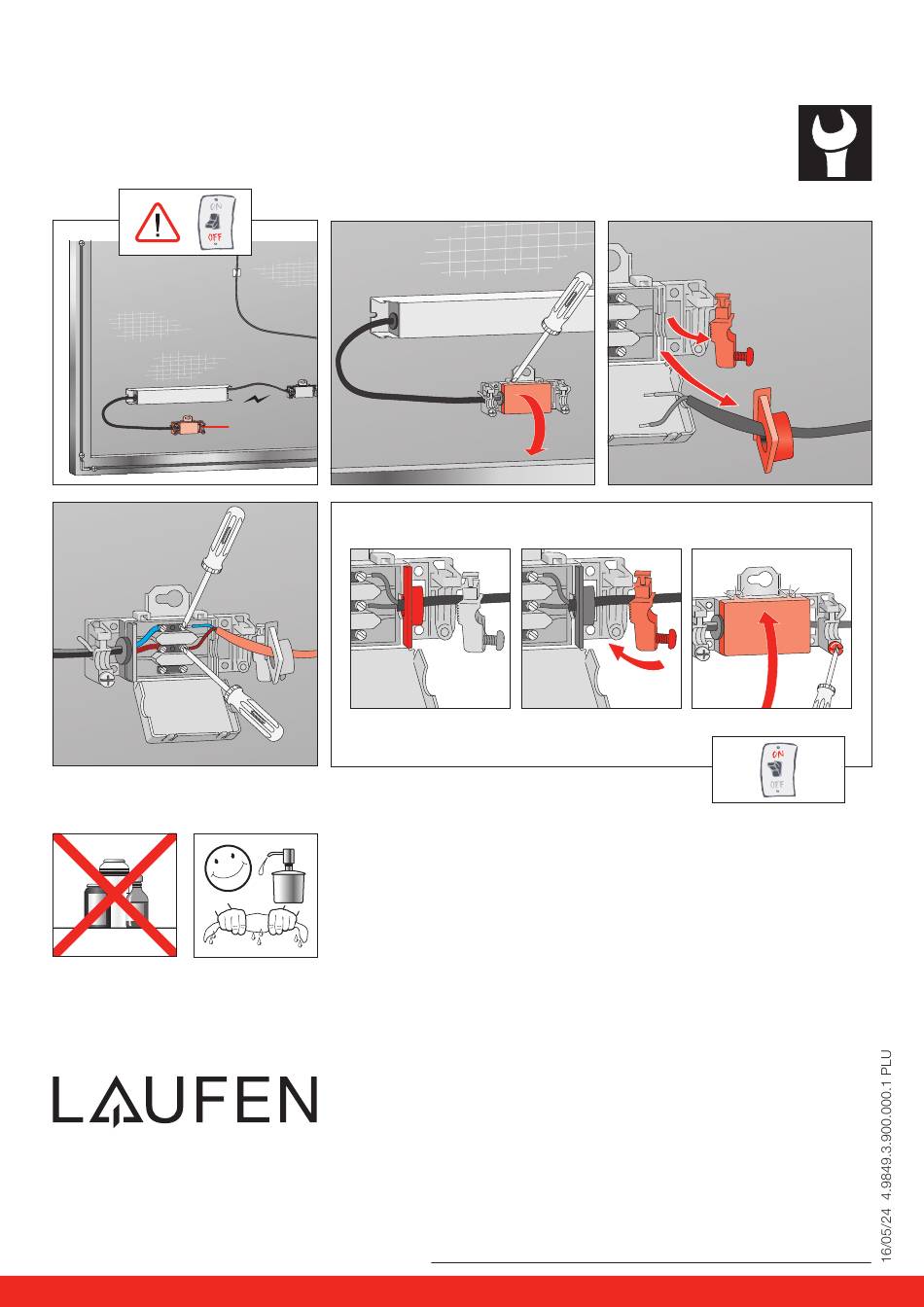 ON
OFF

ON
OFF

LAUFEN

16/05/24 4.9849.3.900.000.1 PLU