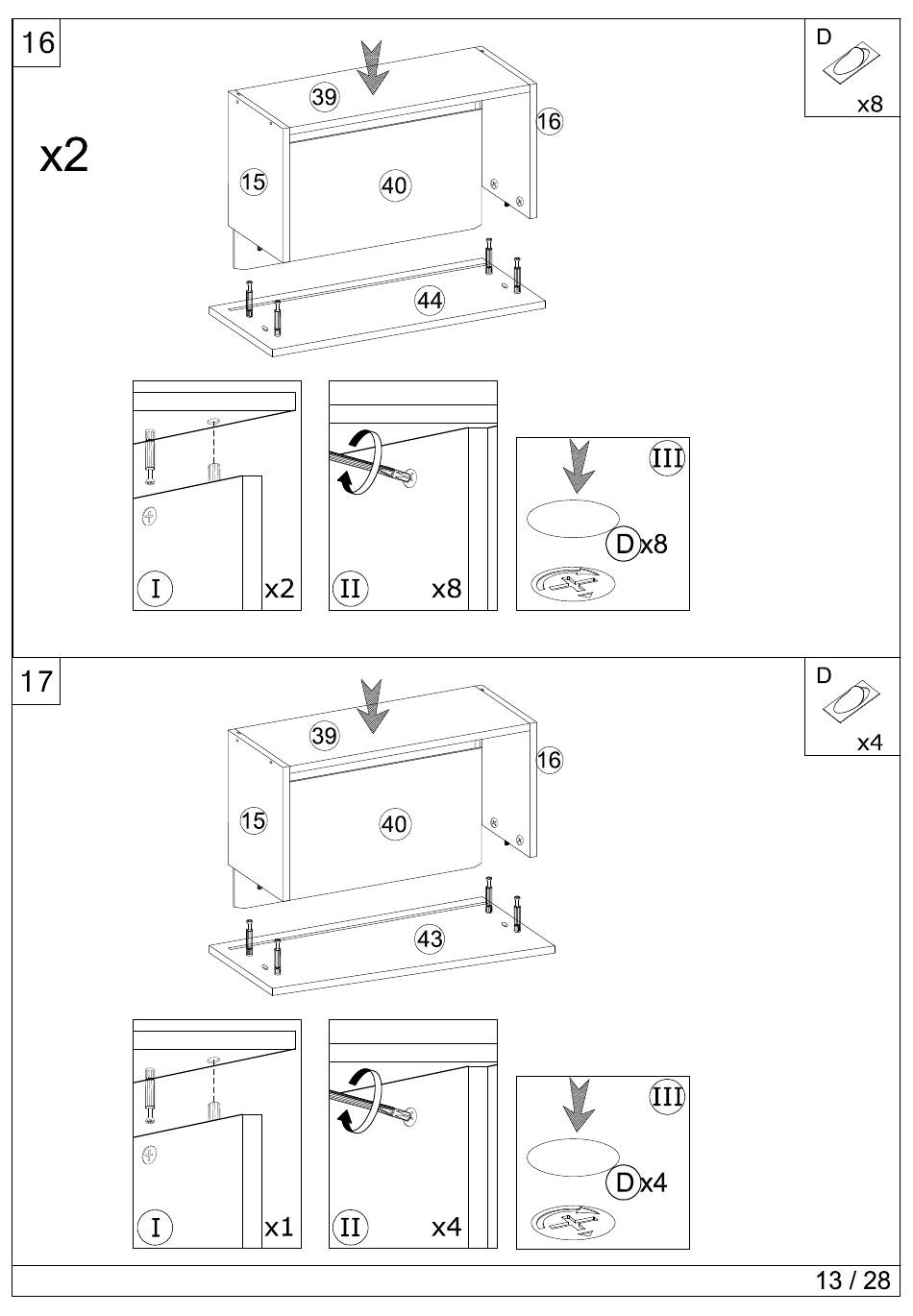 16

D
x8

x2

39
16
15
40
44

I x2
II x8
III
D x8

17

D
x4

39
16
15
40
43

I x1
II x4
III
D x4

13 / 28