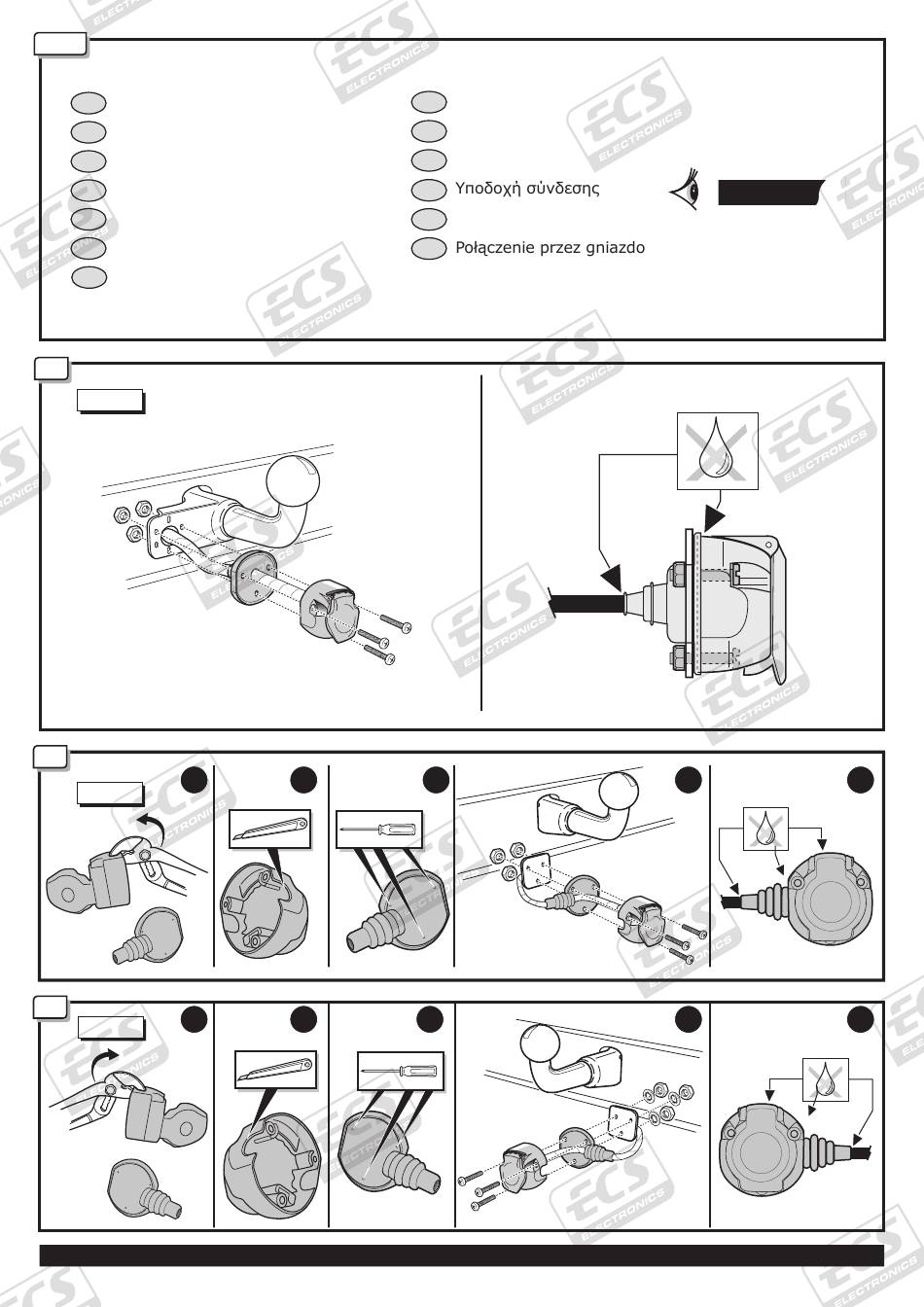 Υποδοχή σύνδεσης

Połączenie przez gniazdo

ECS ELECTRONICS