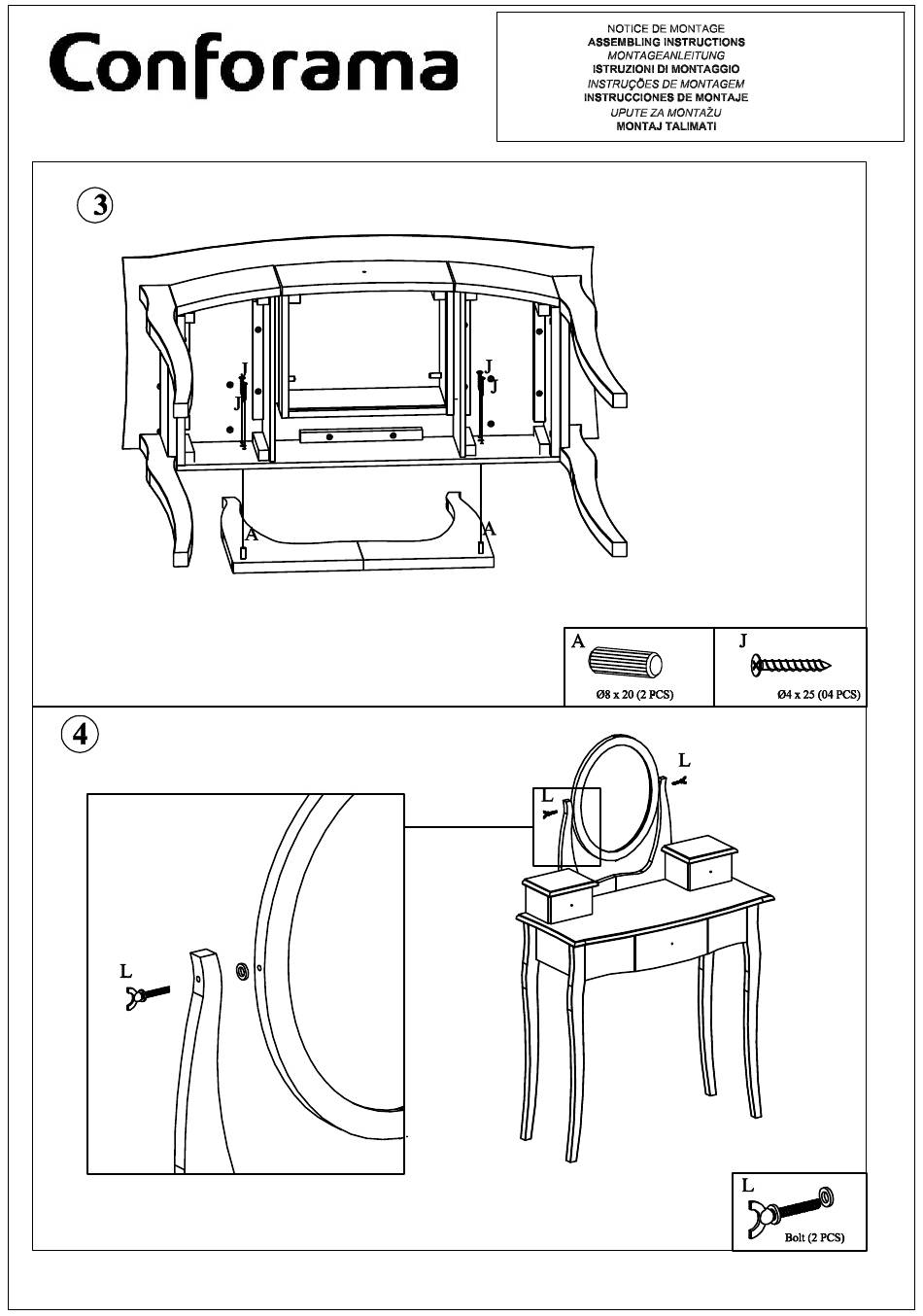 Conforama

NOTICE DE MONTAGE
ASSEMBLING INSTRUCTIONS
MONTAGEANLEITUNG
ISTRUZIONI DI MONTAGGIO
INSTRUÇÕES DE MONTAGEM
INSTRUCCIONES DE MONTAJE
UPUTE ZA MONTAŽU
MONTAJ TALIMATI

3

J
J
J
J
A
A

A
Ø8 x 20 (2 PCS)

J
Ø4 x 25 (04 PCS)

4

L
L
L

L
Bolt (2 PCS)