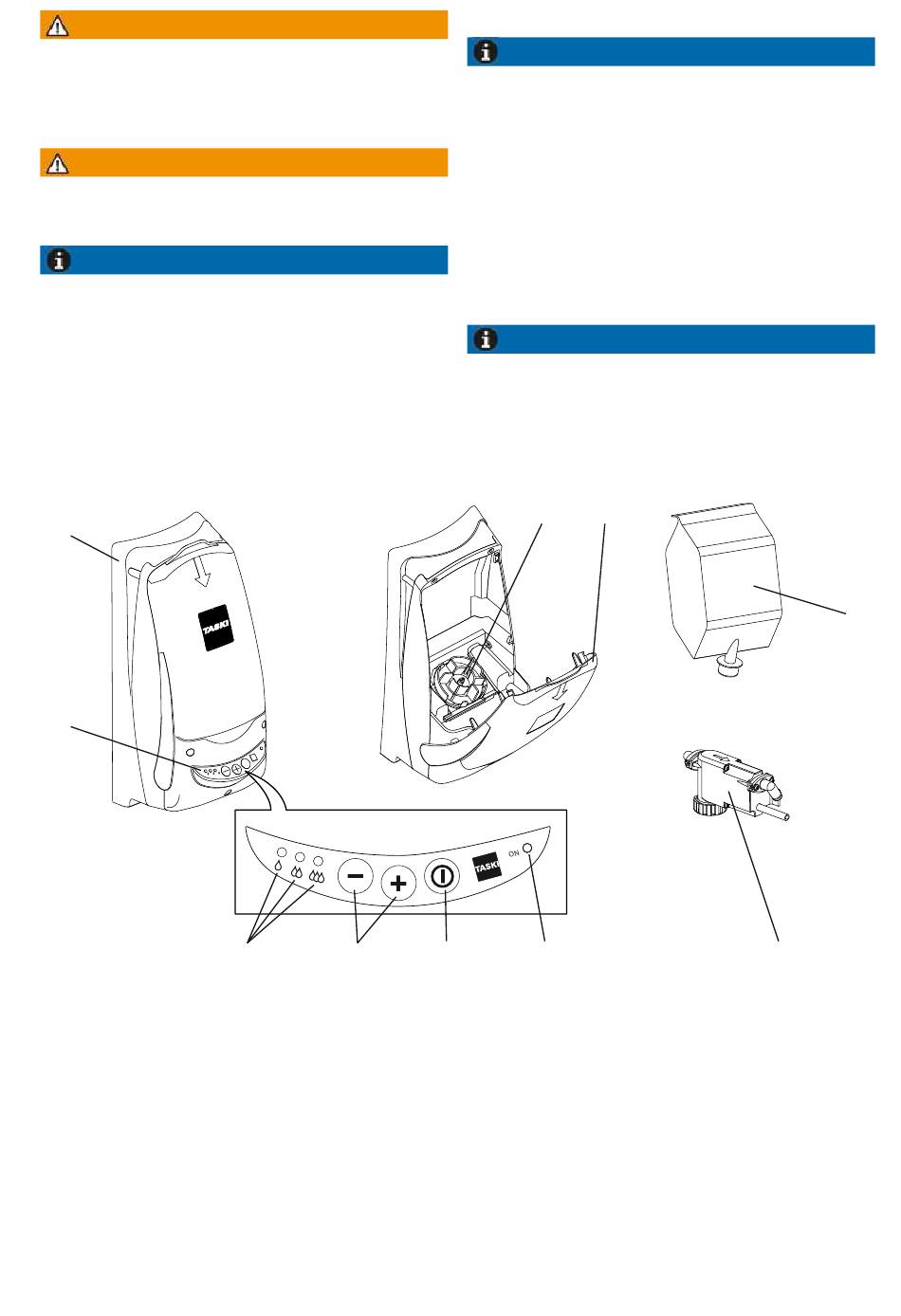 TASKI

TASKI

ON