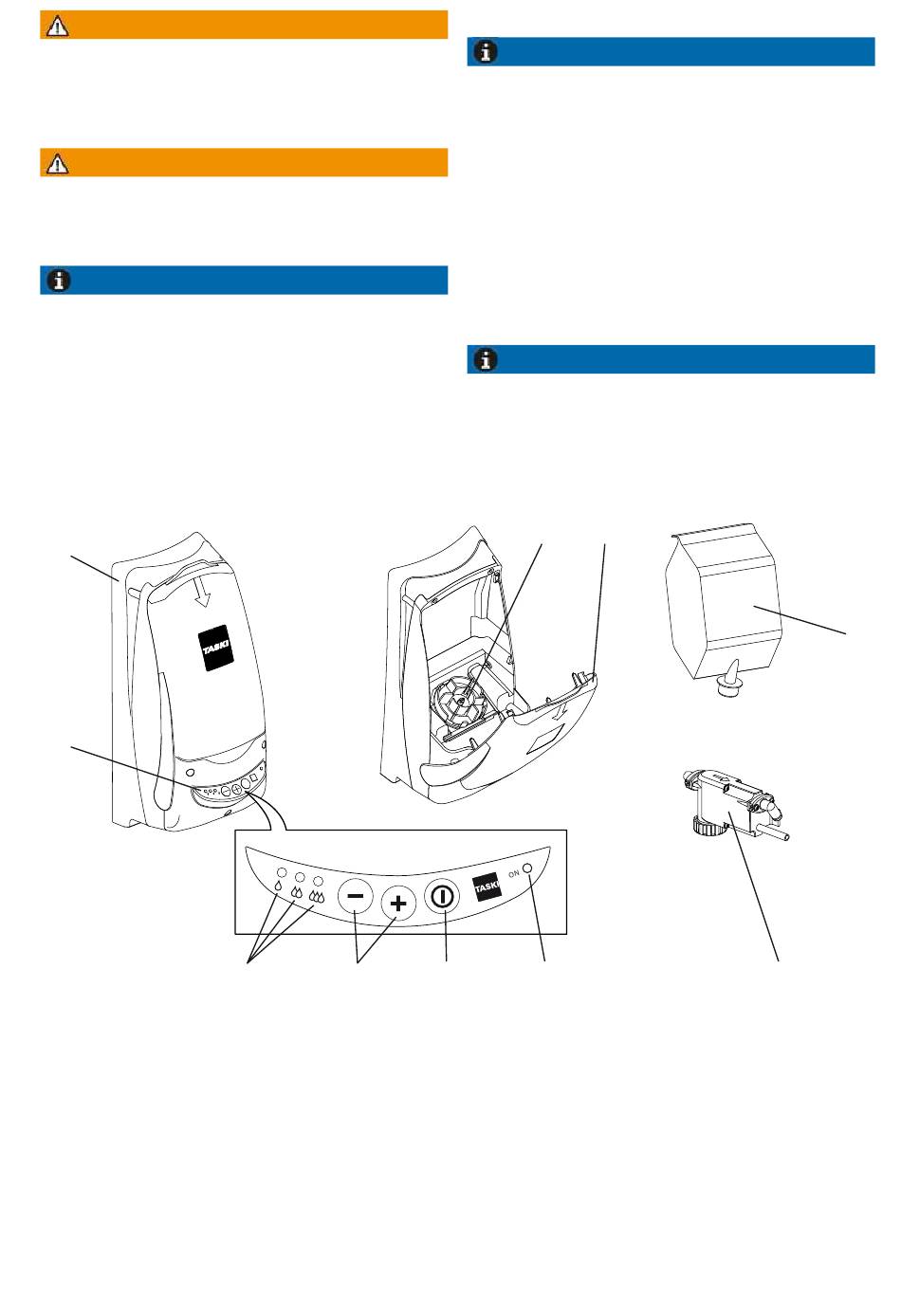 TASKI

TASKI

ON