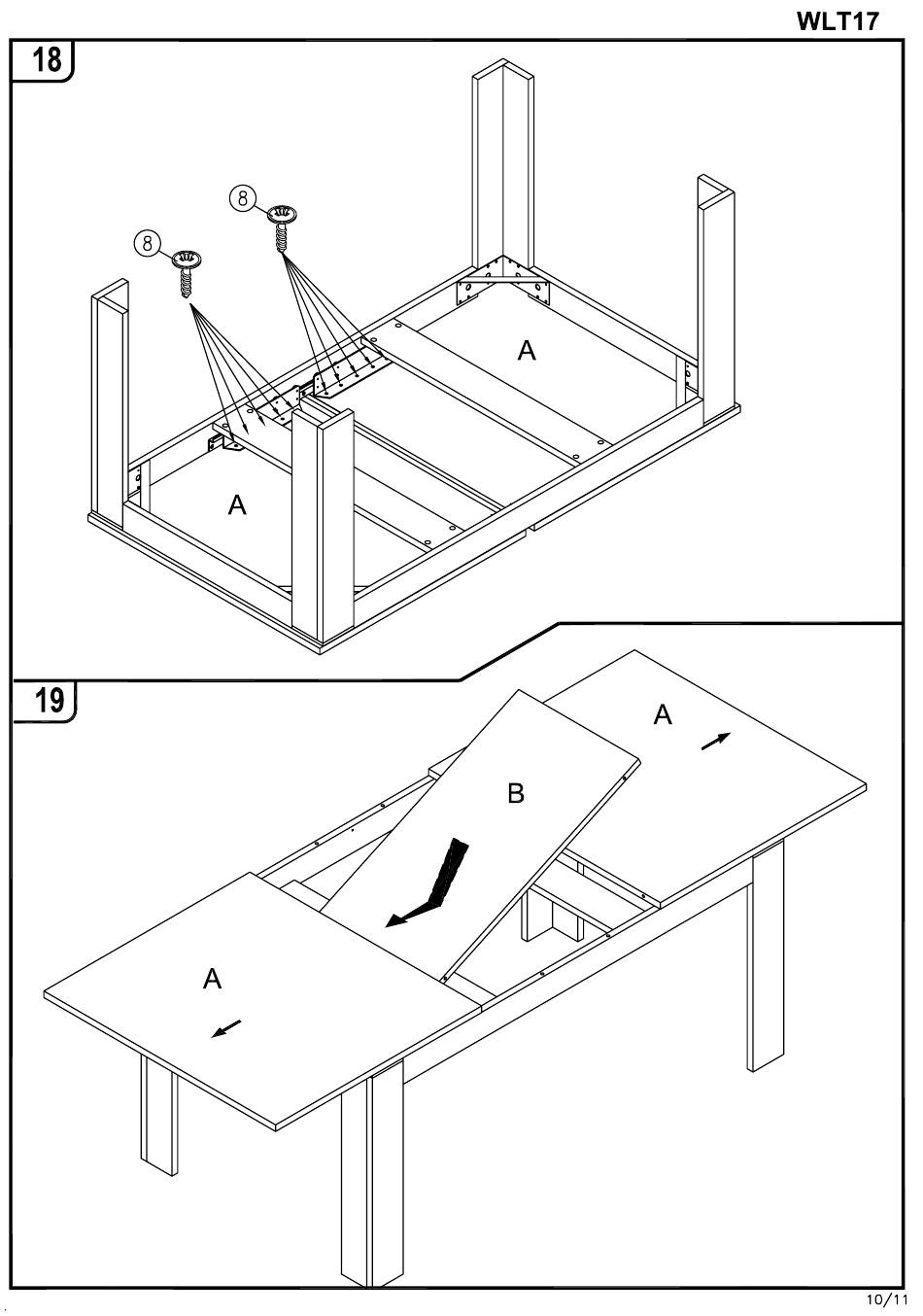 WLT17

18

8

8

A

A

19

A

B

A

10/11