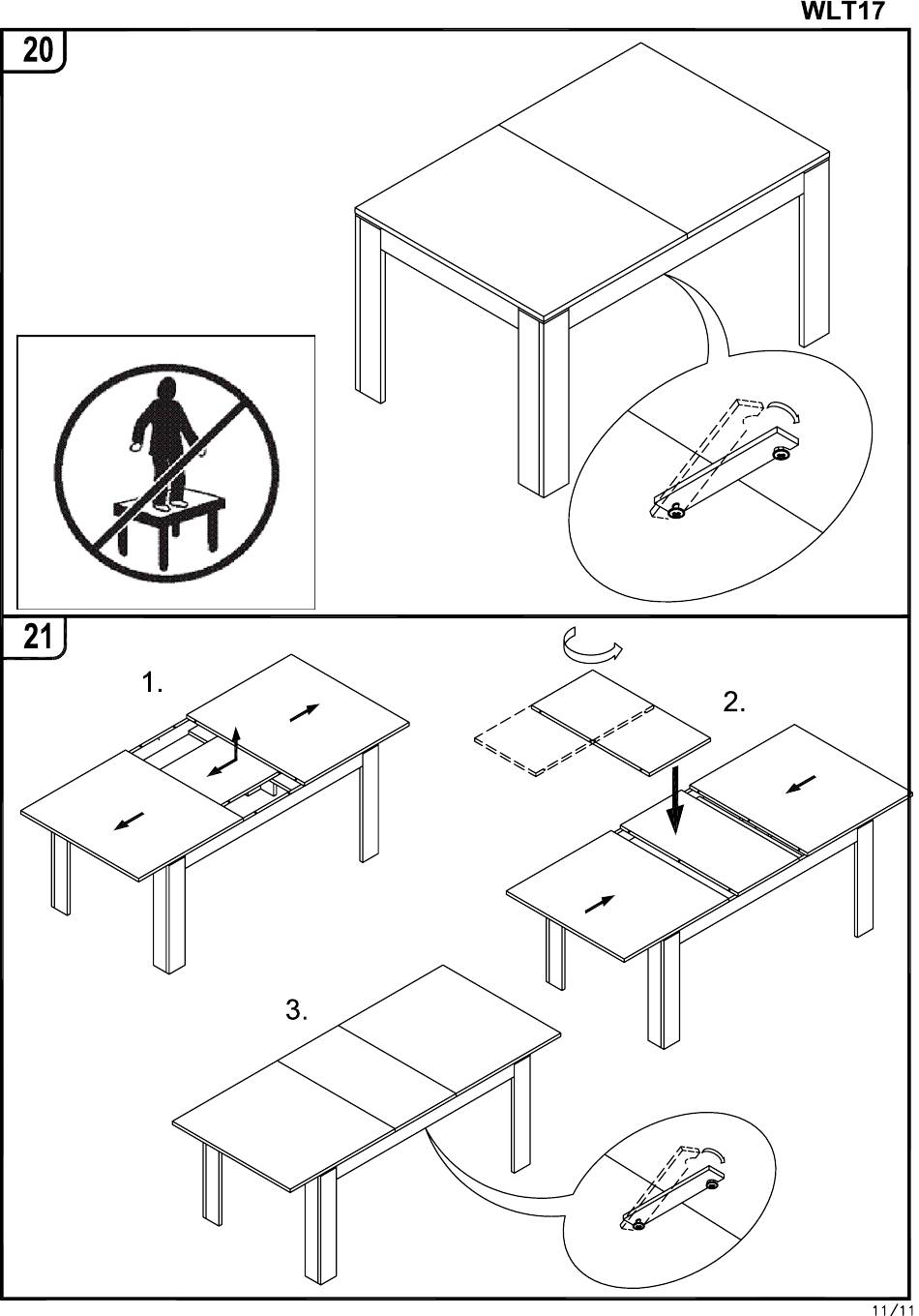 WLT17

20

21

1.

2.

3.

11/11