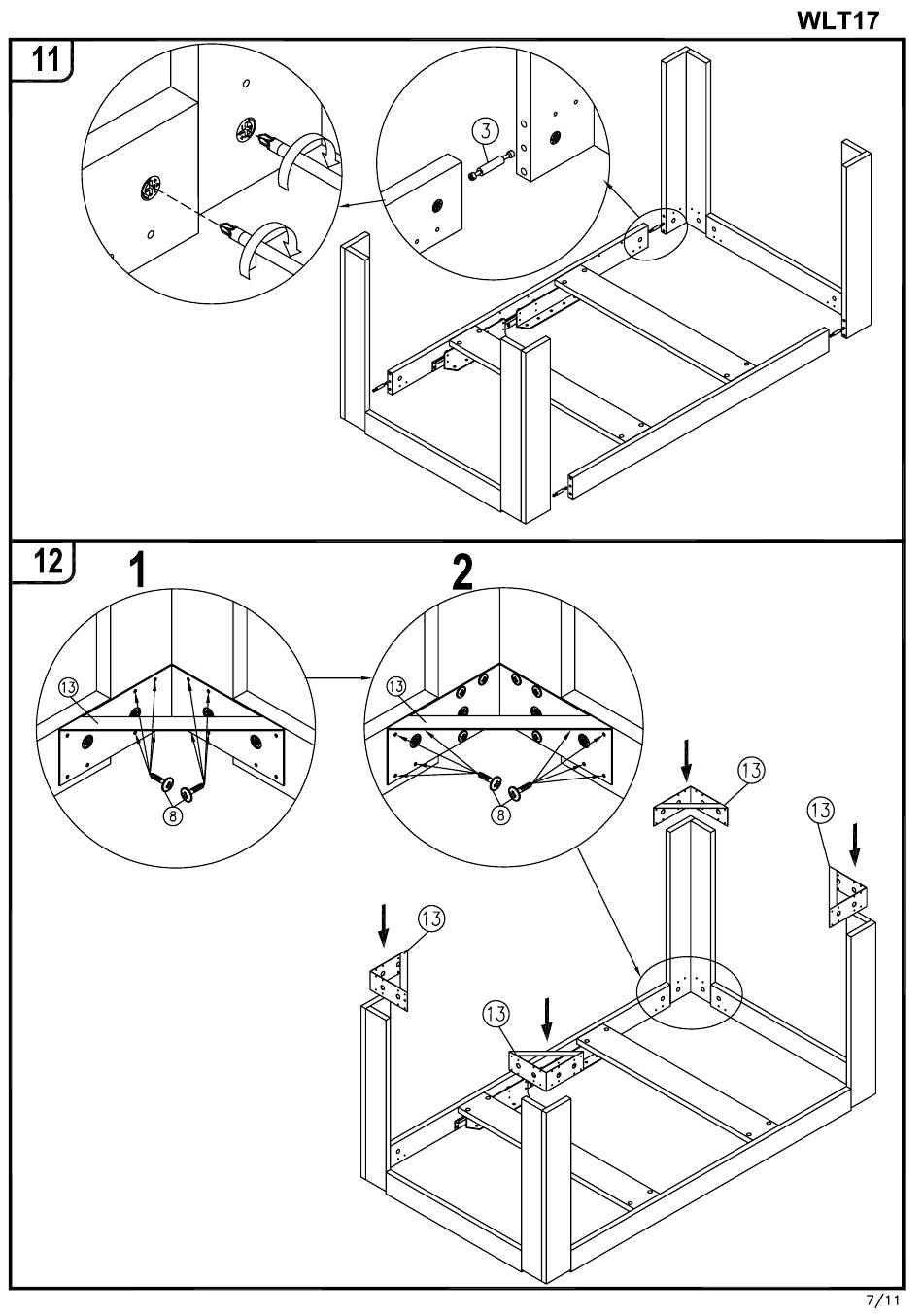 WLT17

11

3

12

1

2

13

8

13

8

13

13

13

13

7/11