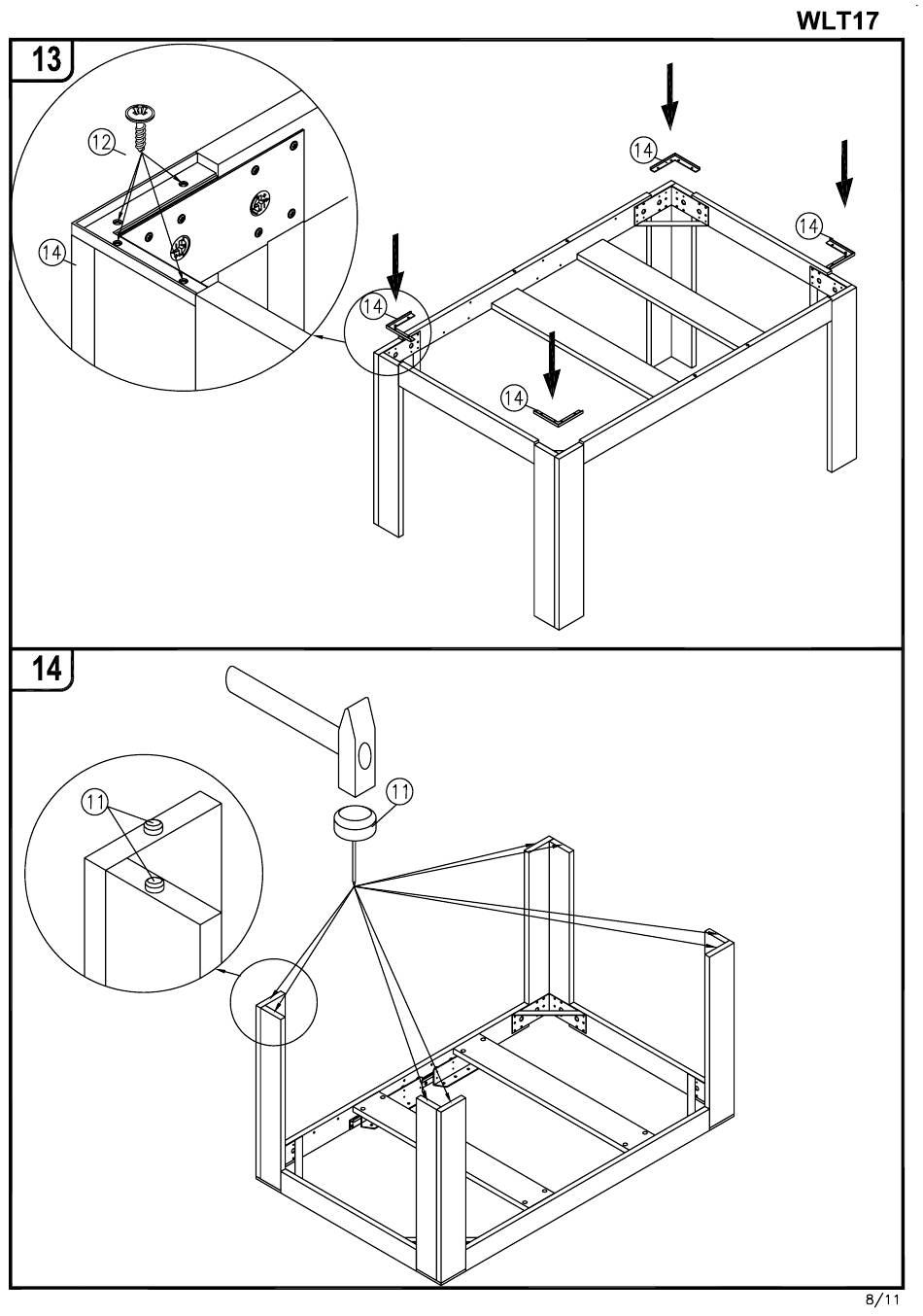 WLT17

13

12

14

14

14

14

14

14

11

11

8/11