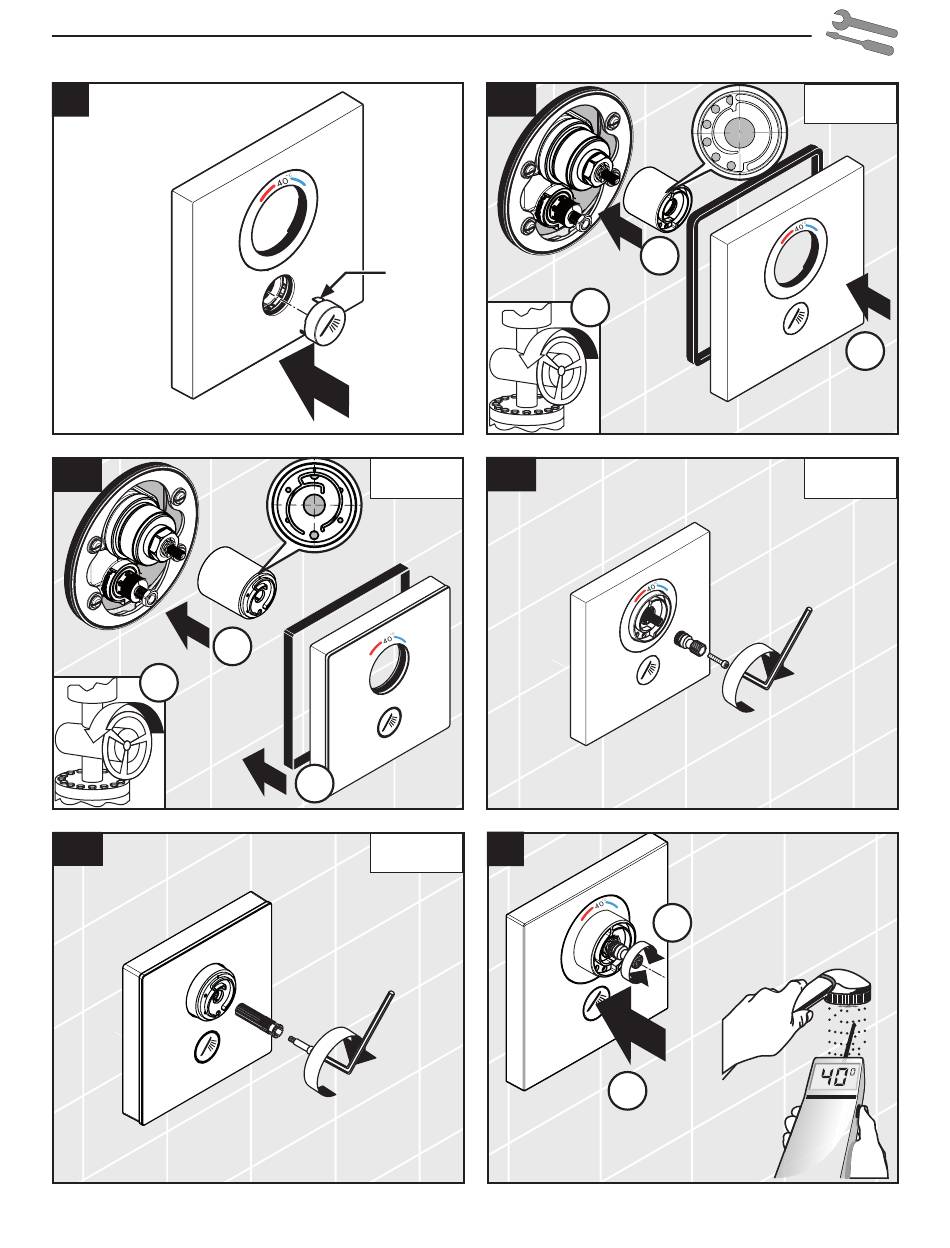 40
40
40
40
40
40°