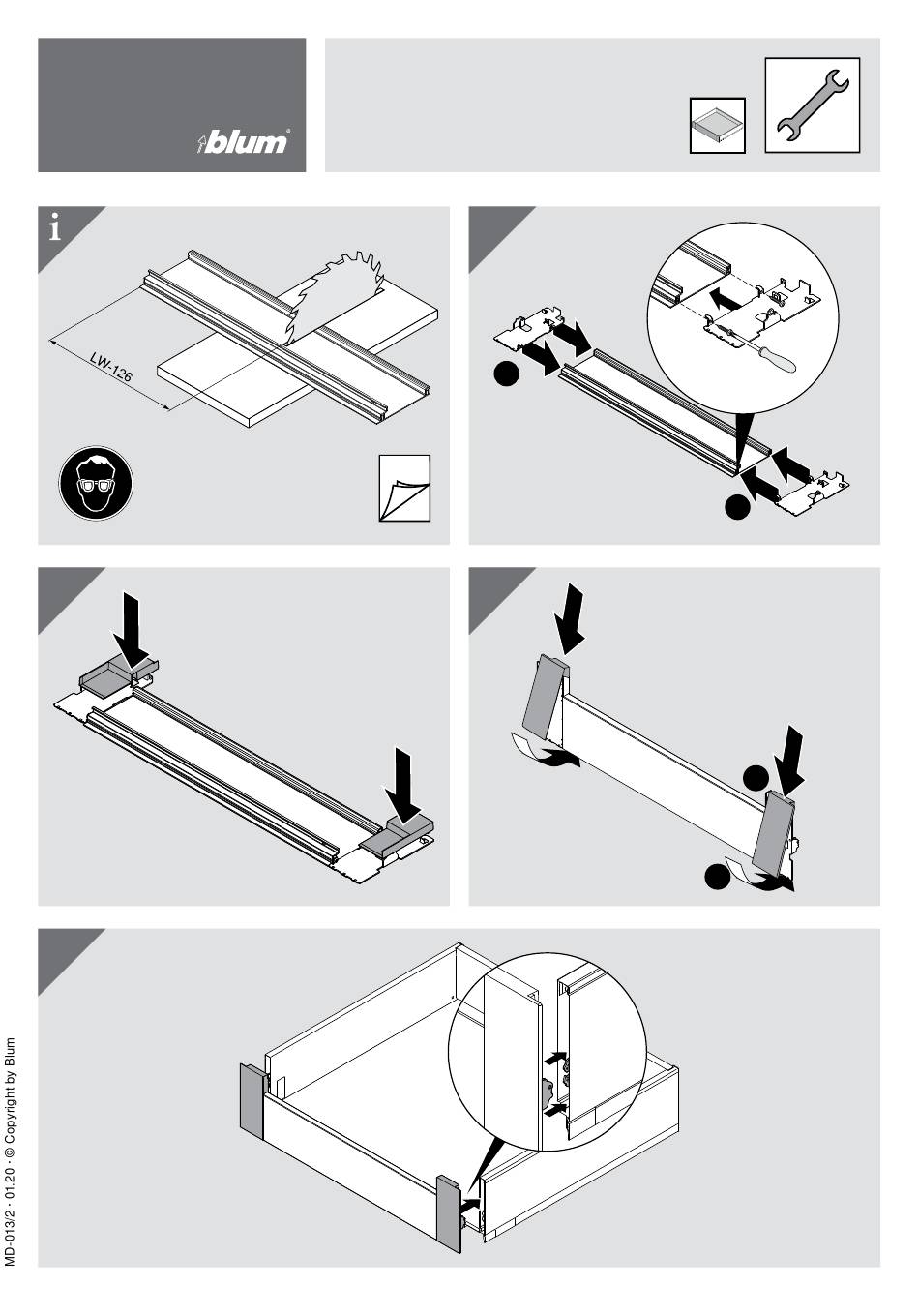 blum

i

LW-126

MD-013/2 · 01.20 · © Copyright by Blum