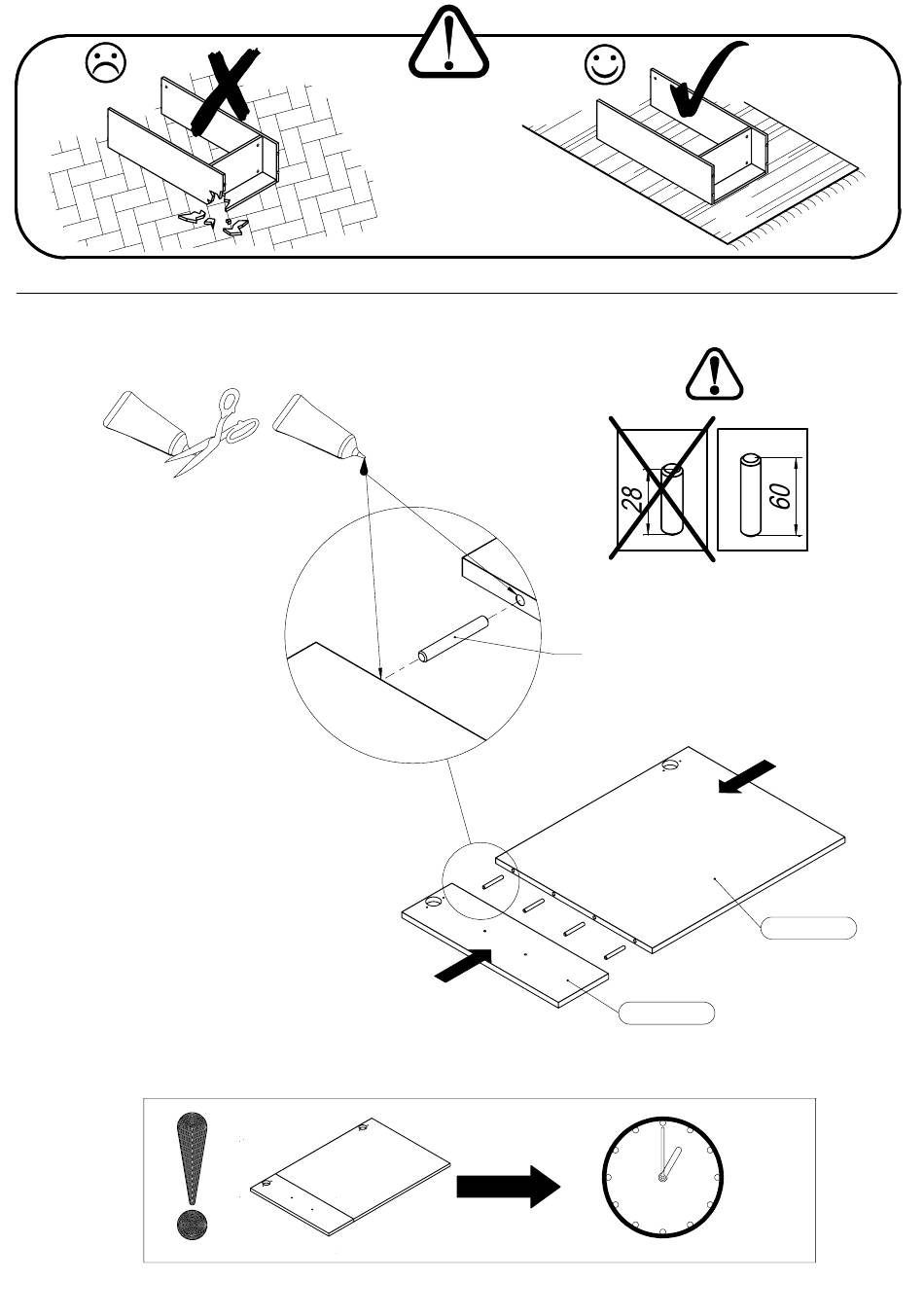 28

60