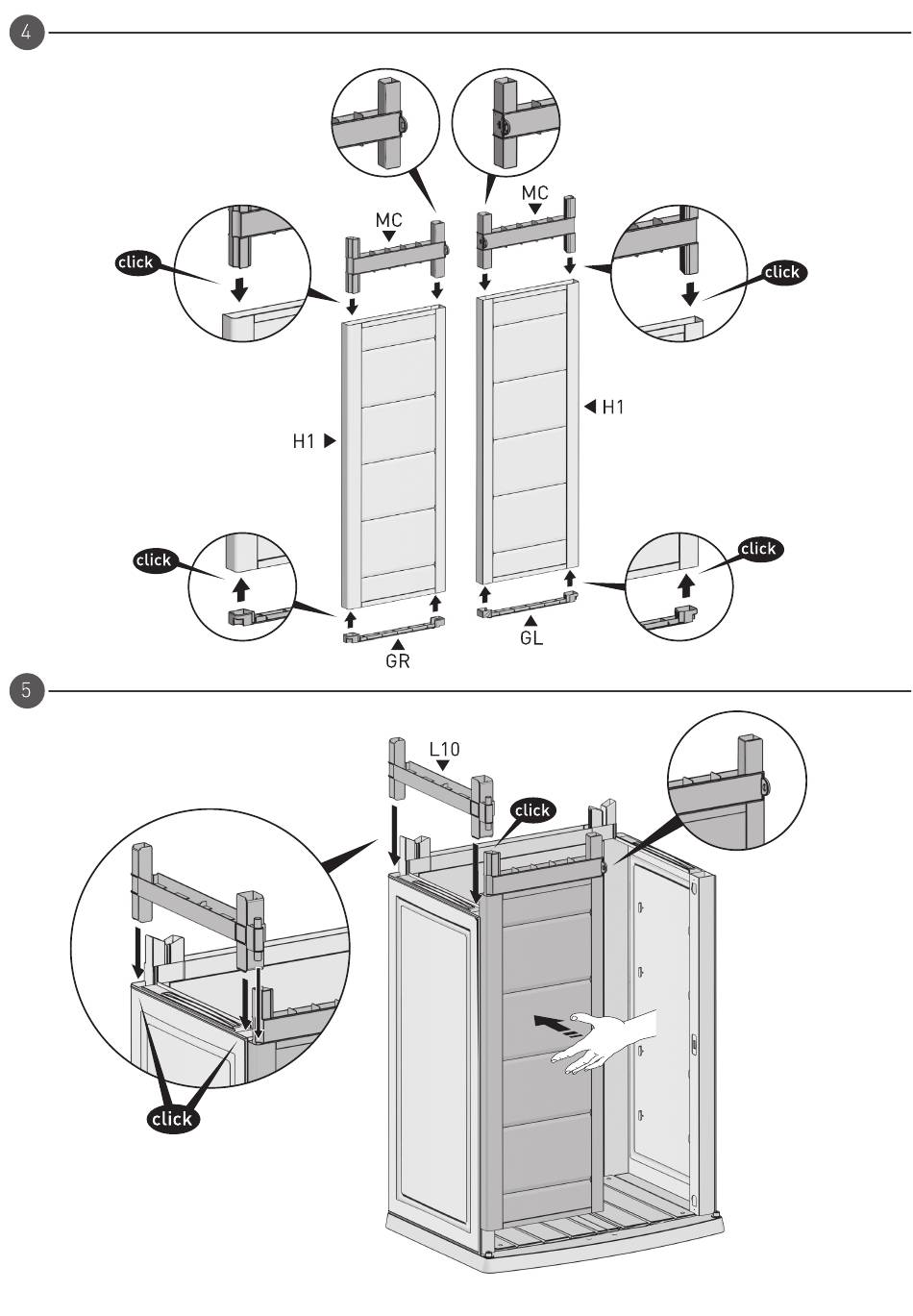 4

MC

MC

click

click

H1

H1

click

click

GR

GL

5

L10

click

click