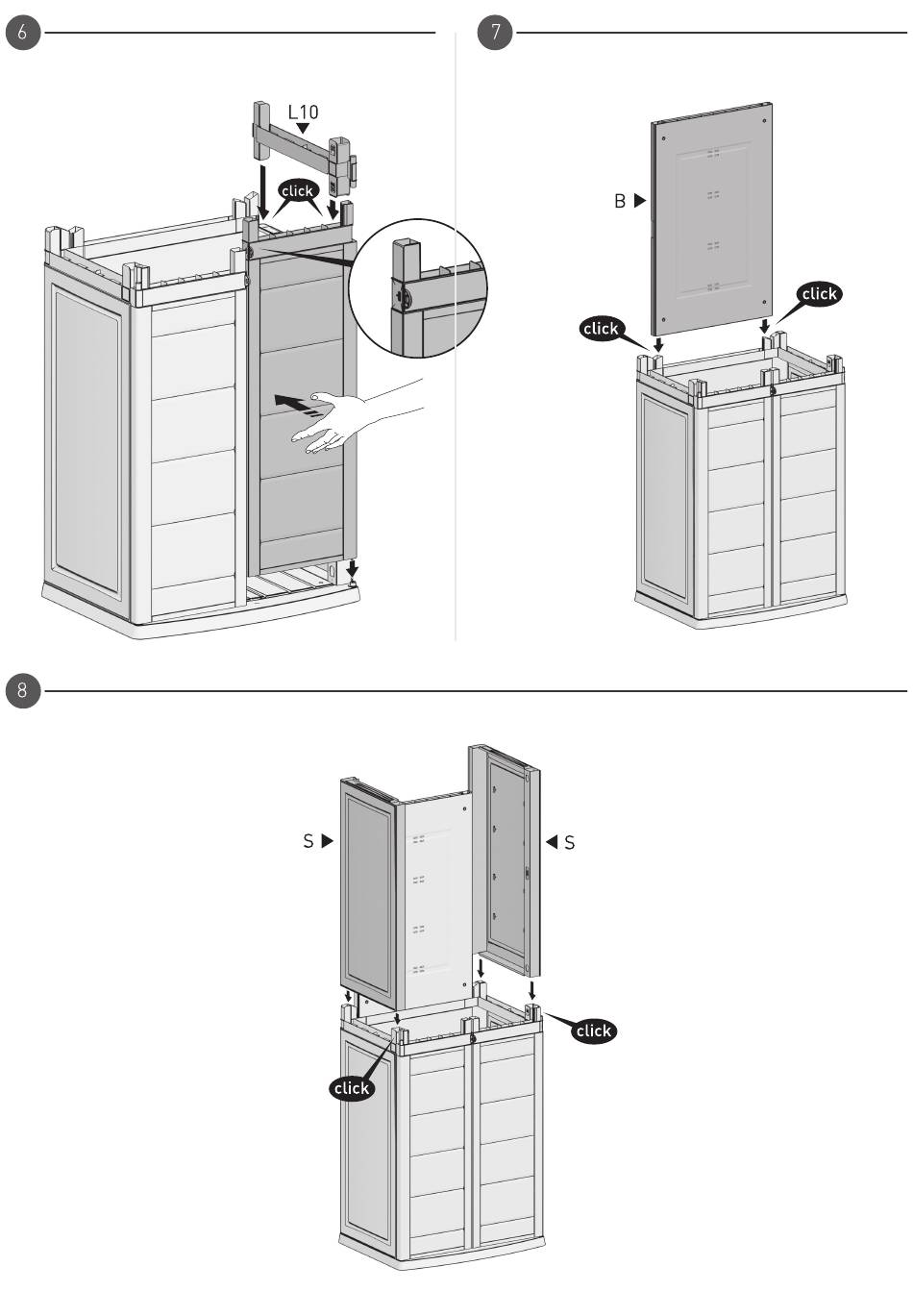 6

L10

click

7

B

click

click

8

S

S

click

click