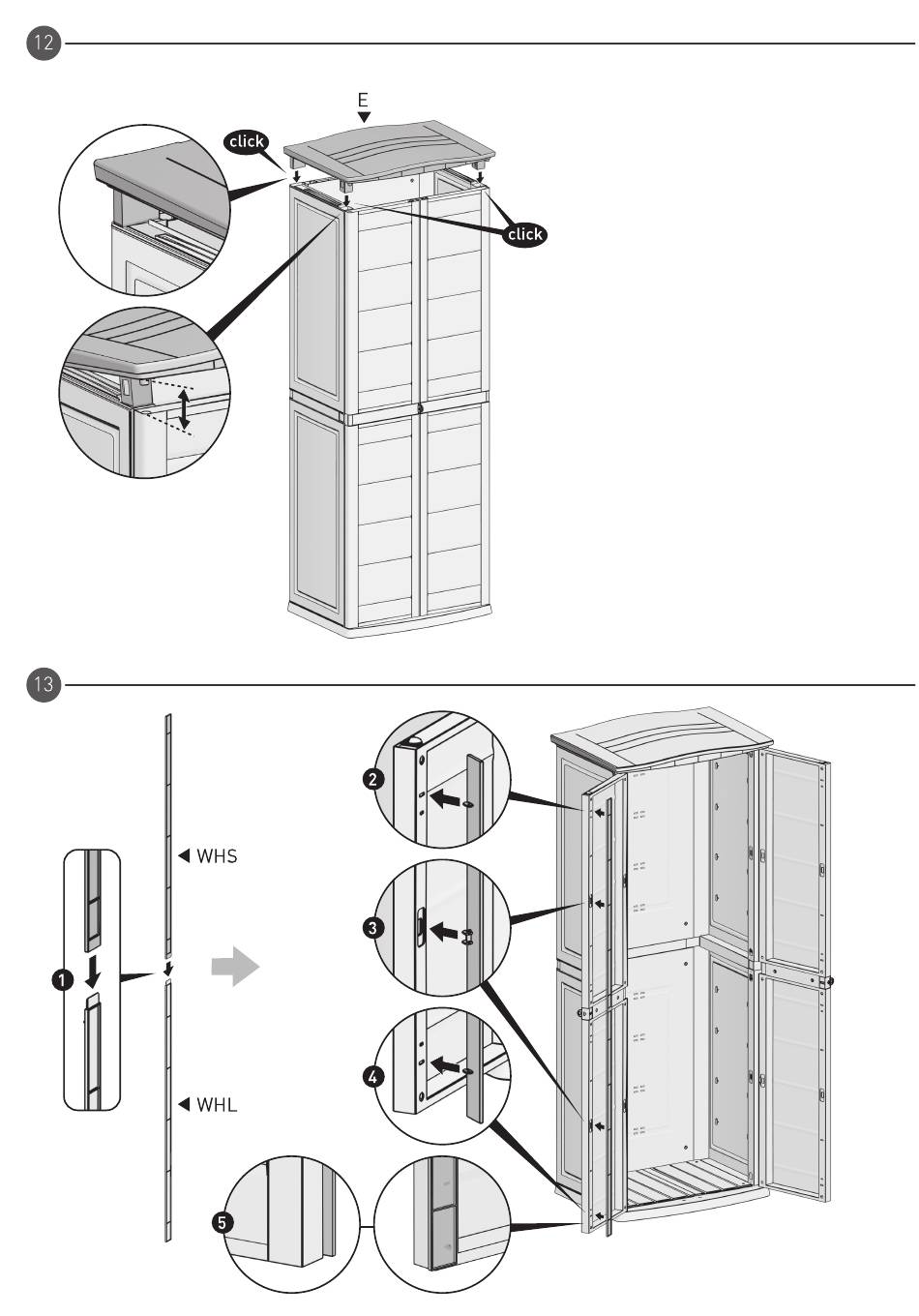 12

E

click

click

13

WHS

WHL

1

2

3

4

5