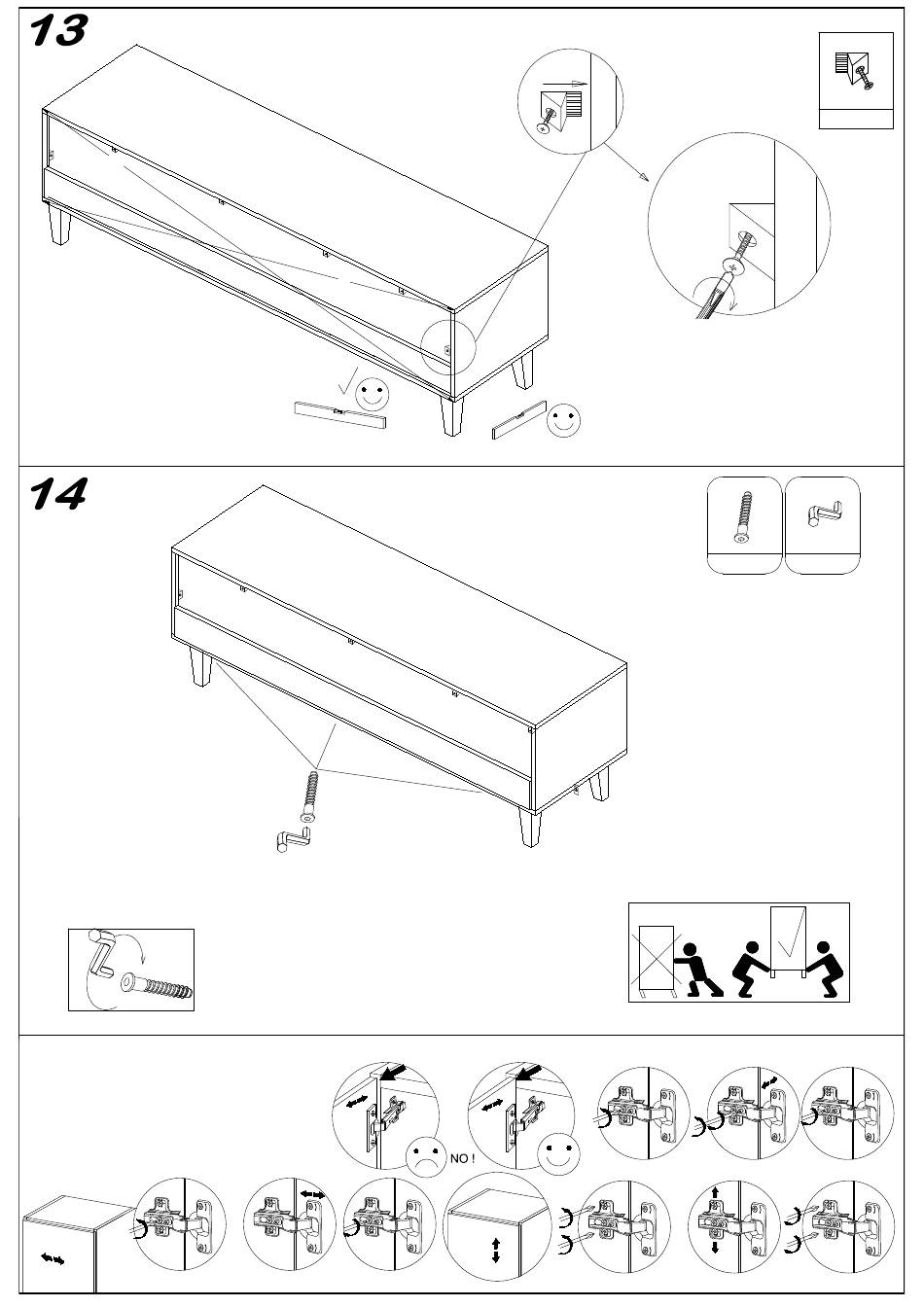 13

14

NO !