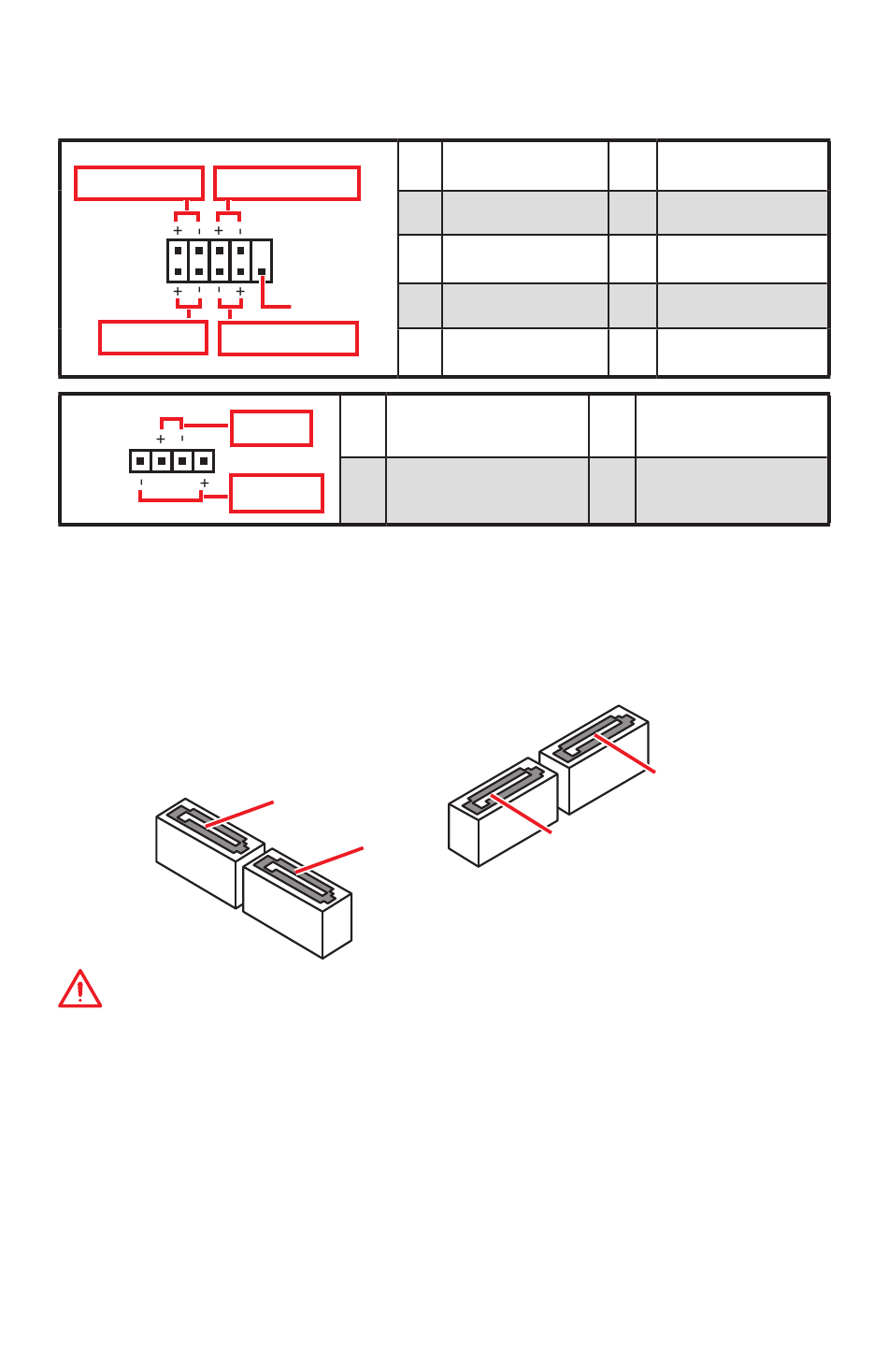 + - + -

+ - - +

+ -

- +