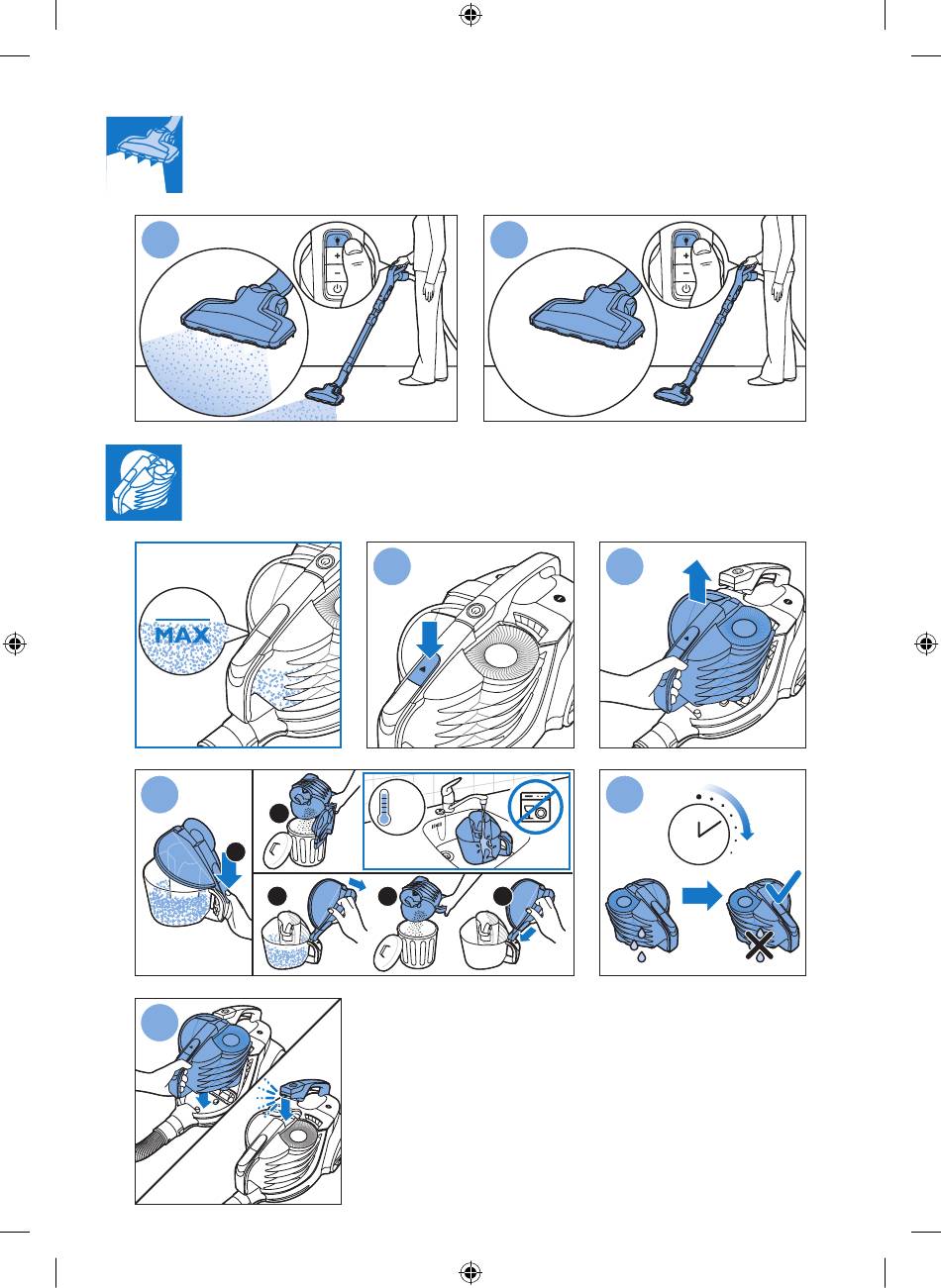 MAX