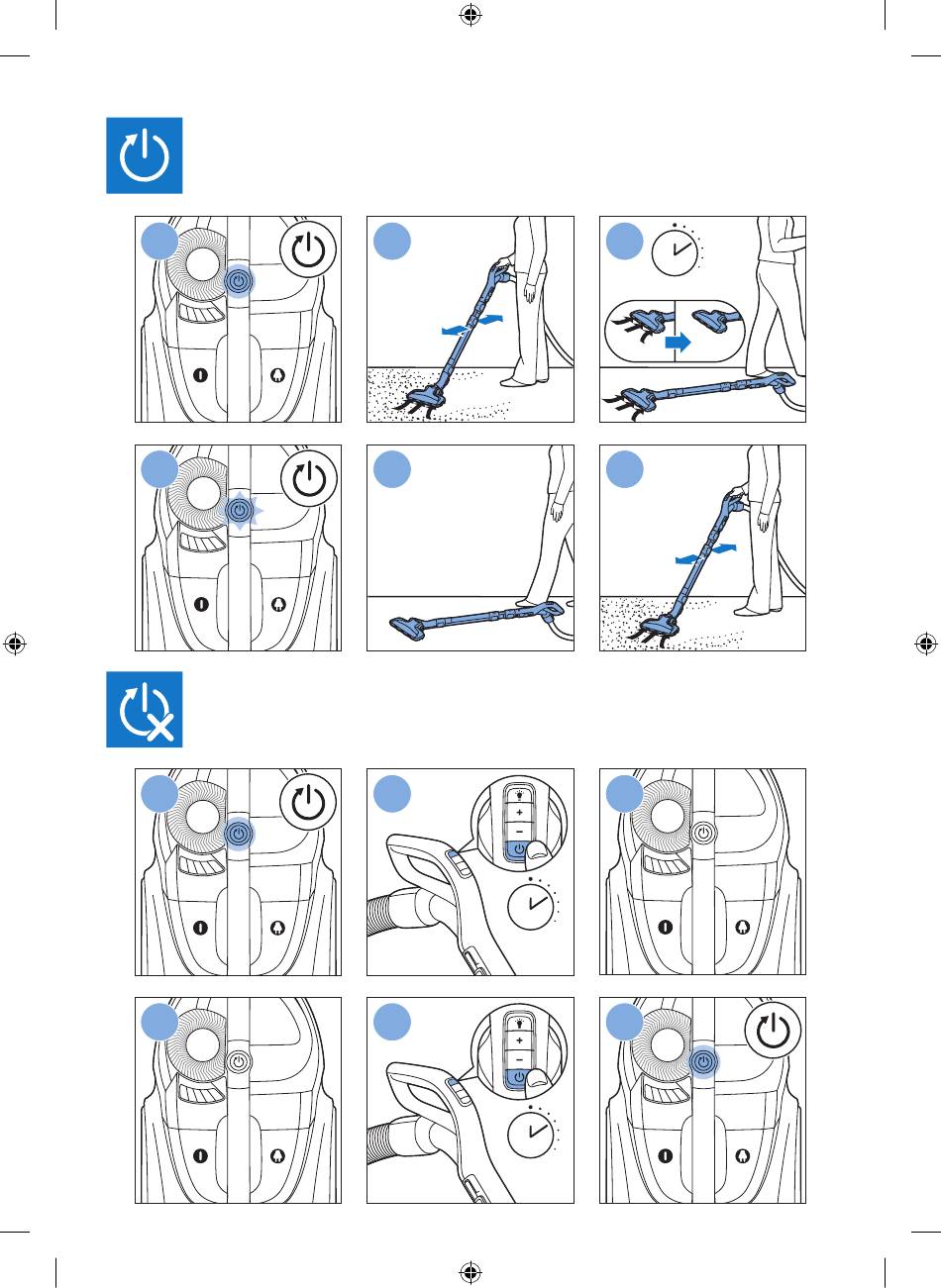 +
−
+
−