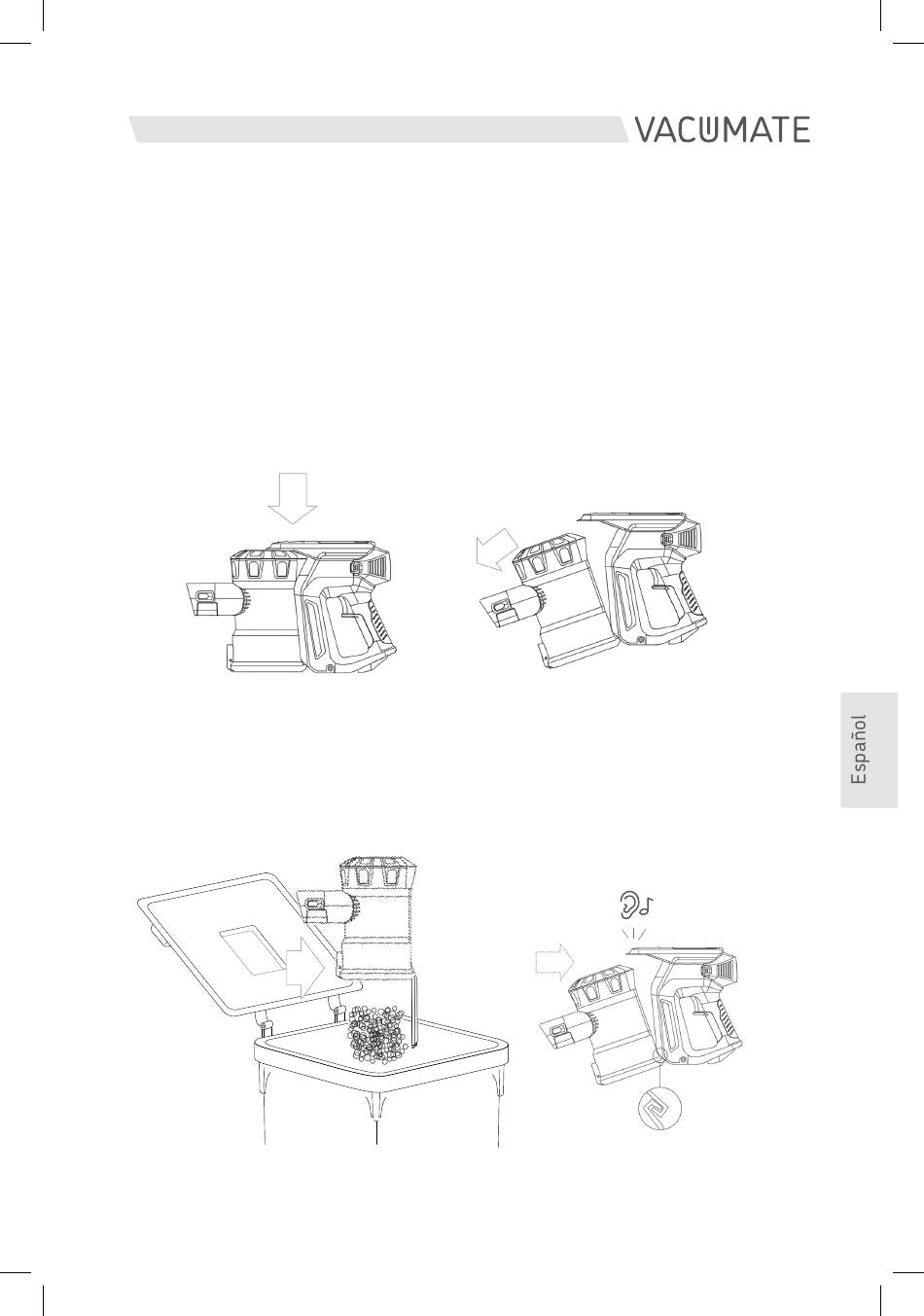 VACUMATE

Español