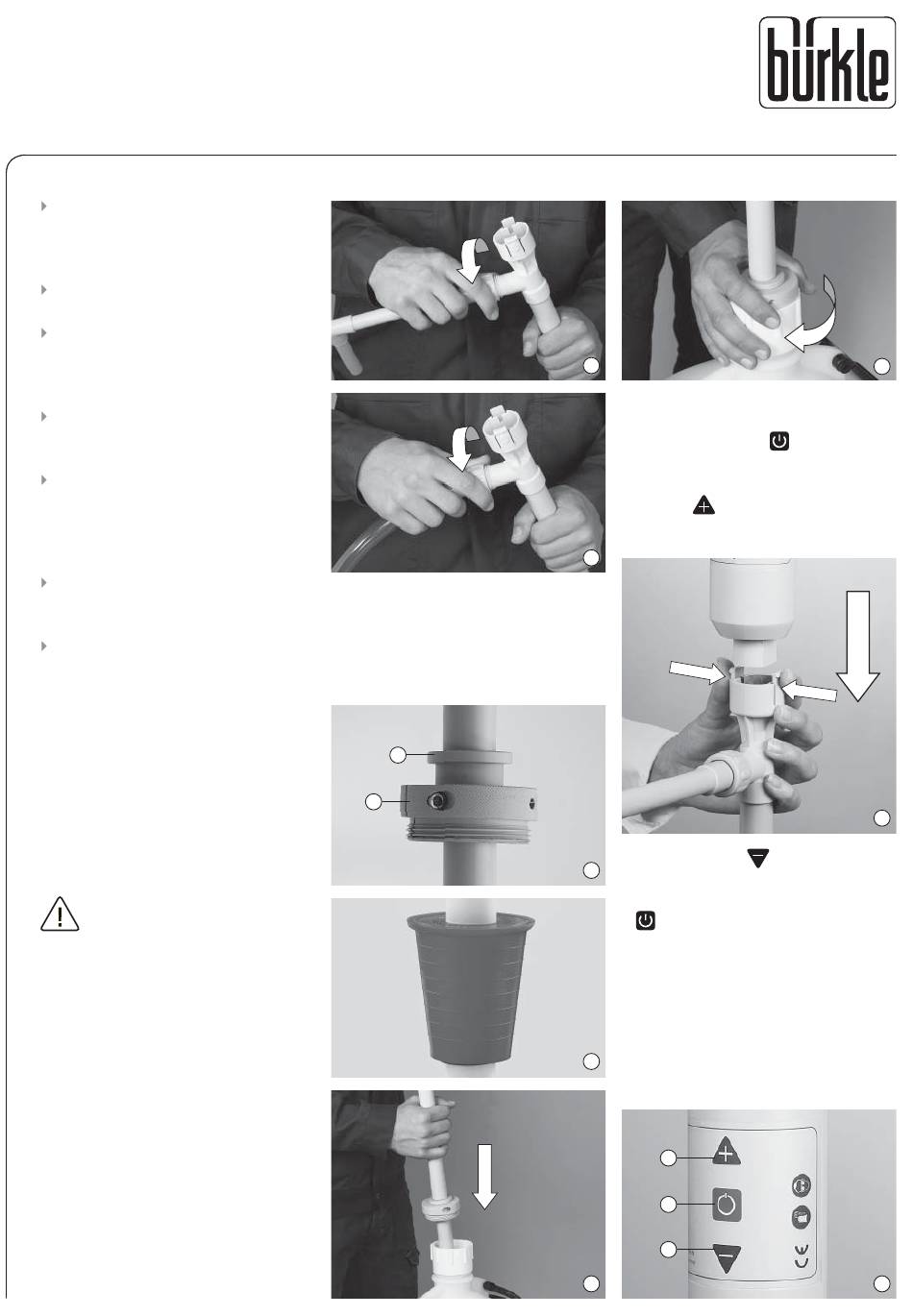 bürkle