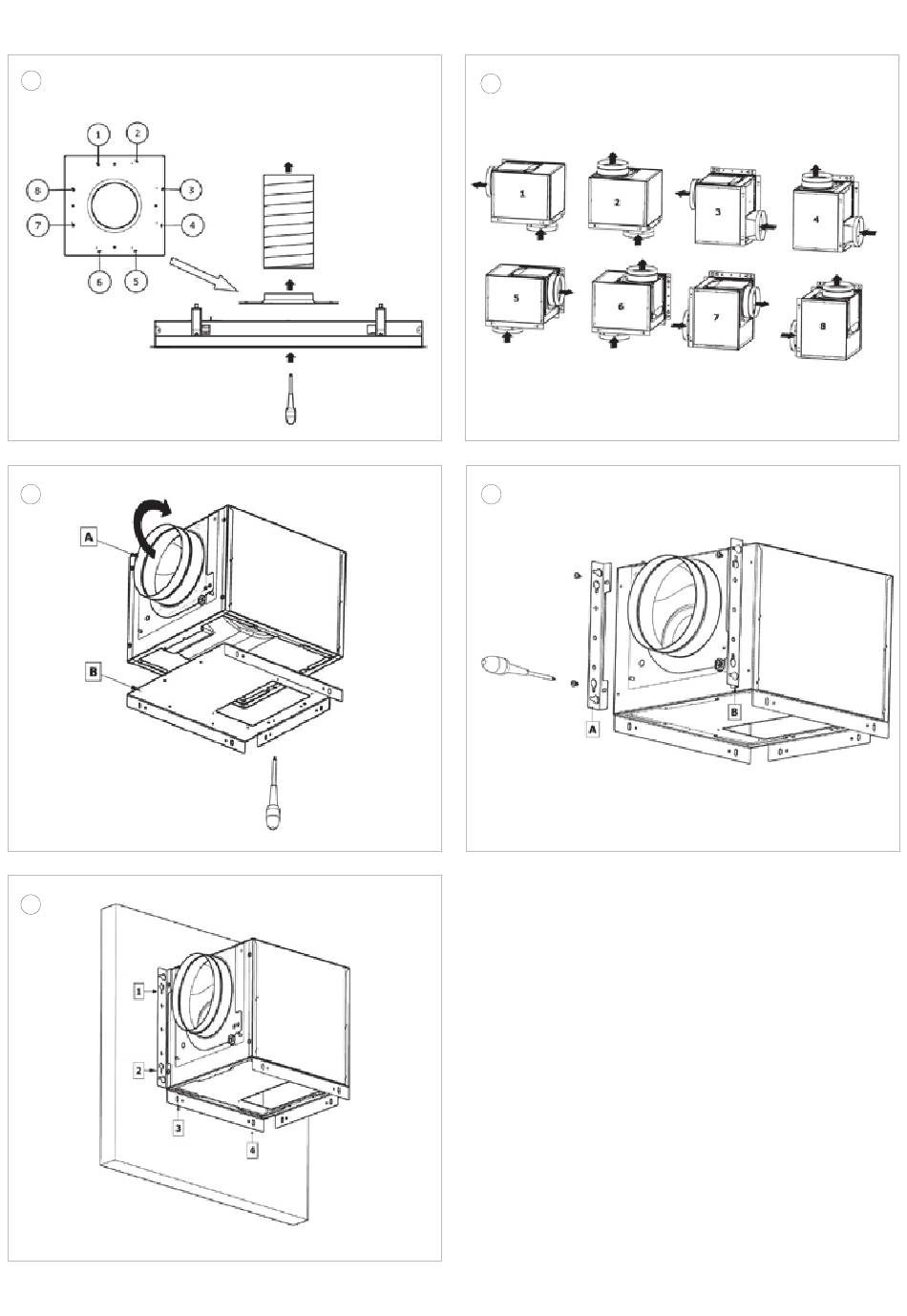 1
2
8
3
7
4
6
5

1
2
3
4
5
6
7
8

A
B

A
B

1
2
3
4