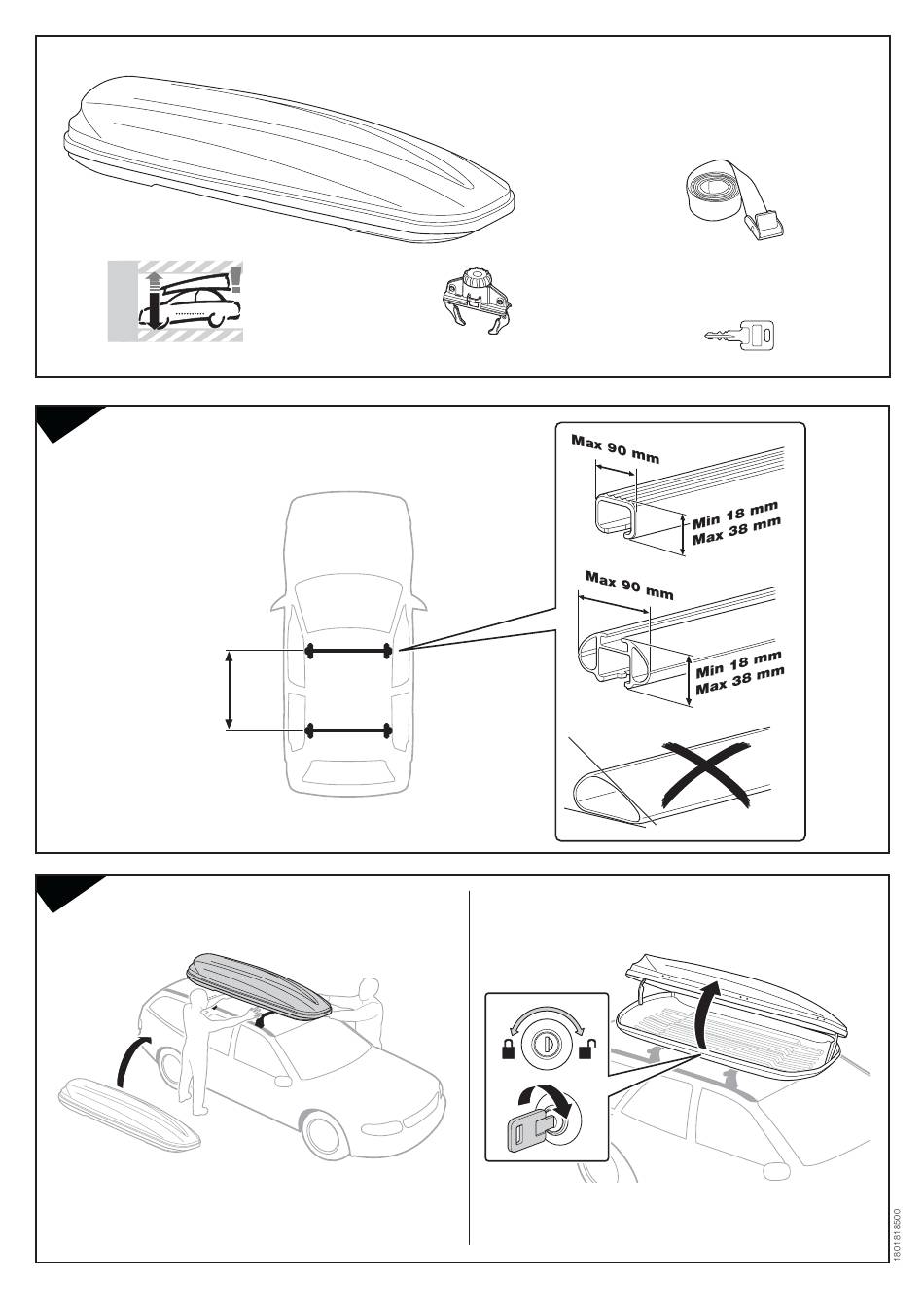 Max 90 mm

Min 18 mm
Max 38 mm

Max 90 mm

Min 18 mm
Max 38 mm

1801818500