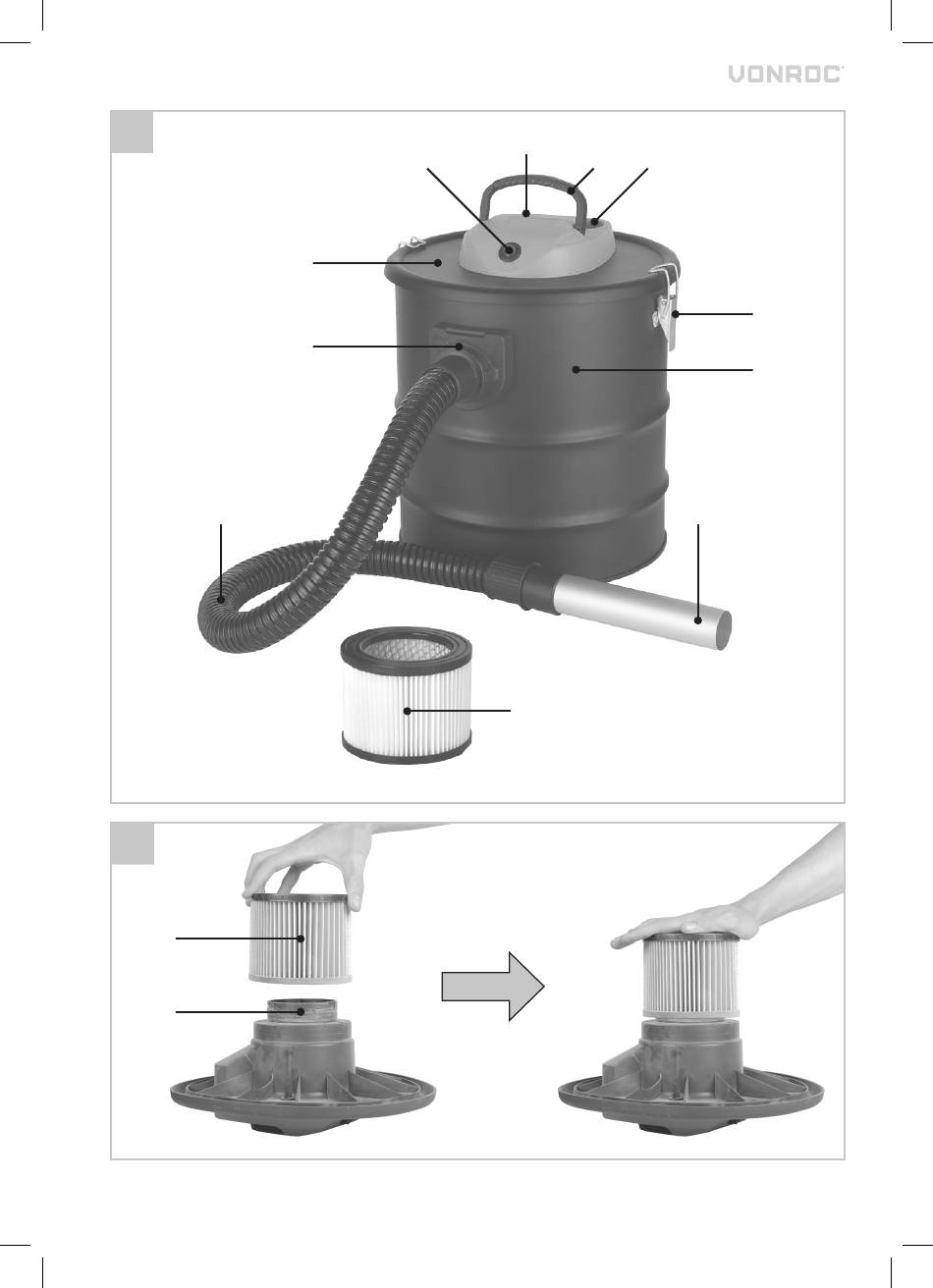 VONROC