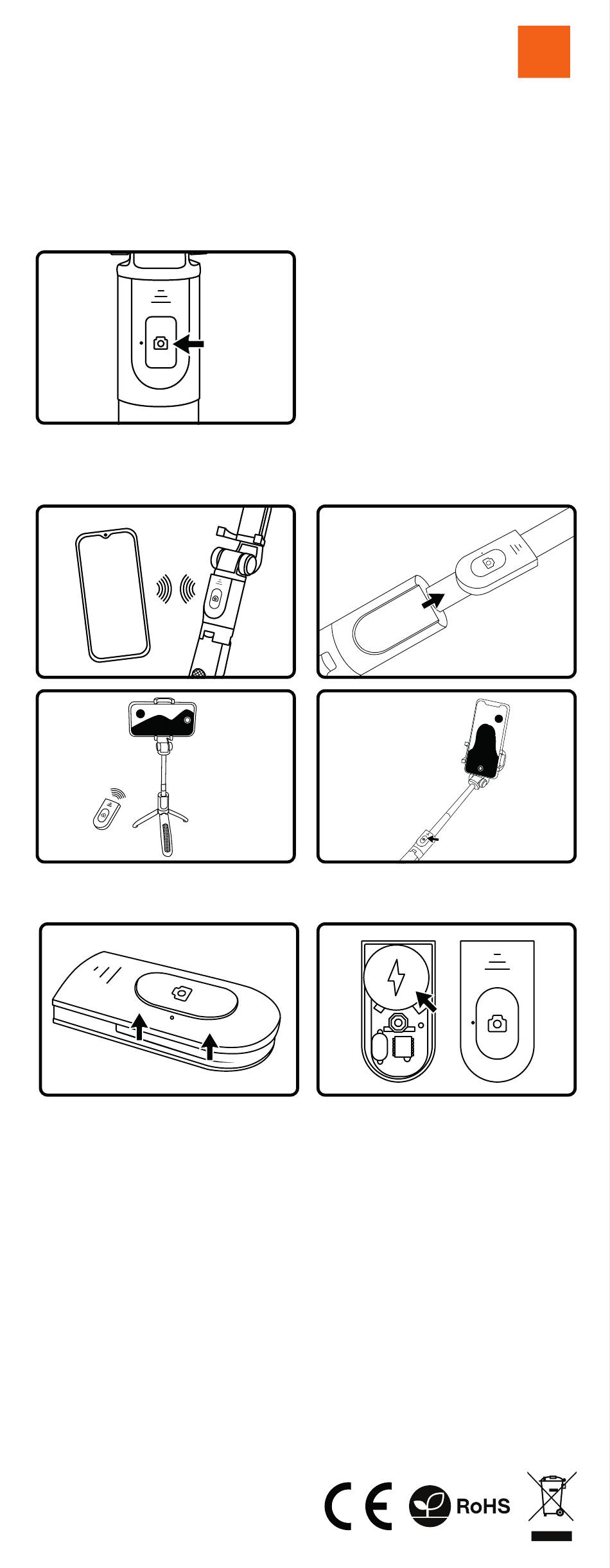 CE

RoHS