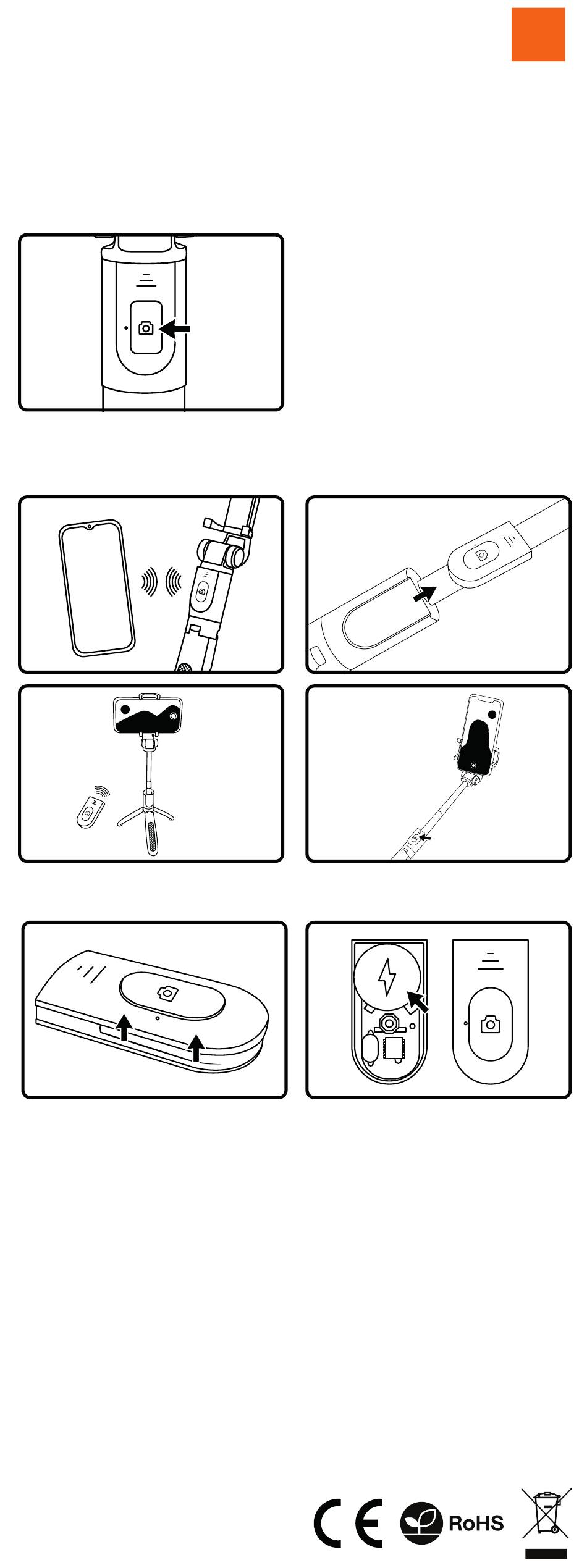 CE RoHS