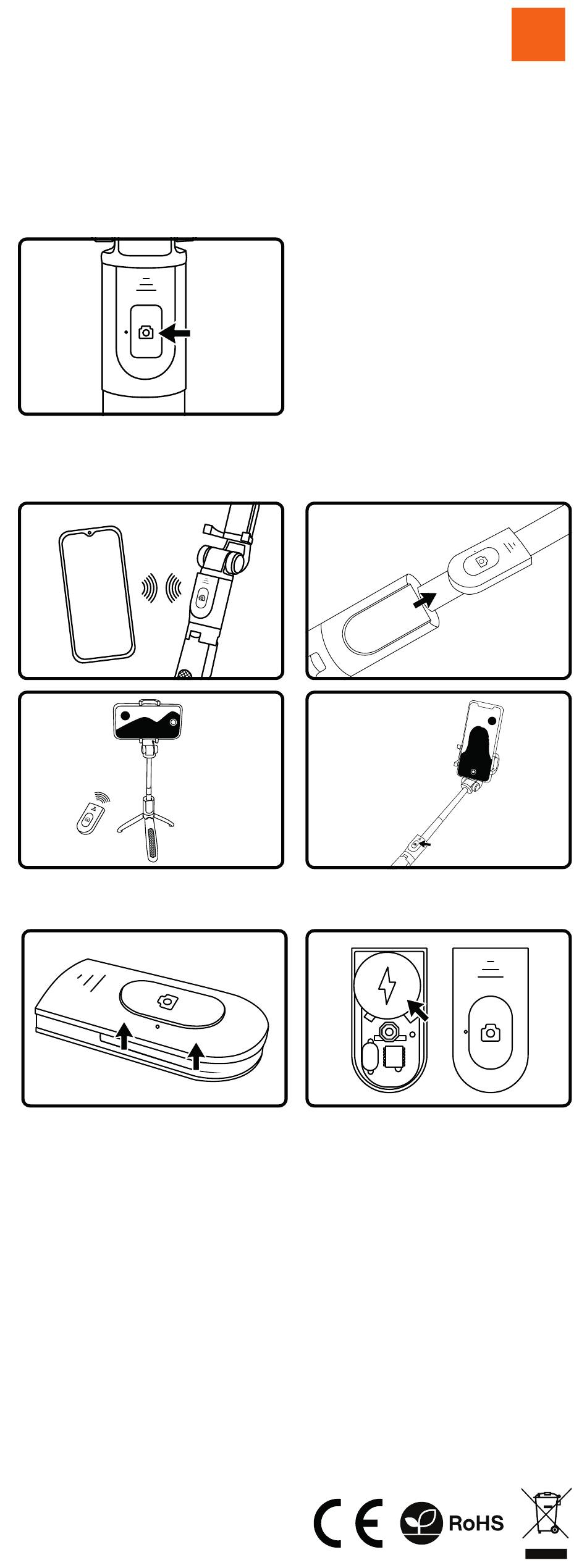 CE RoHS