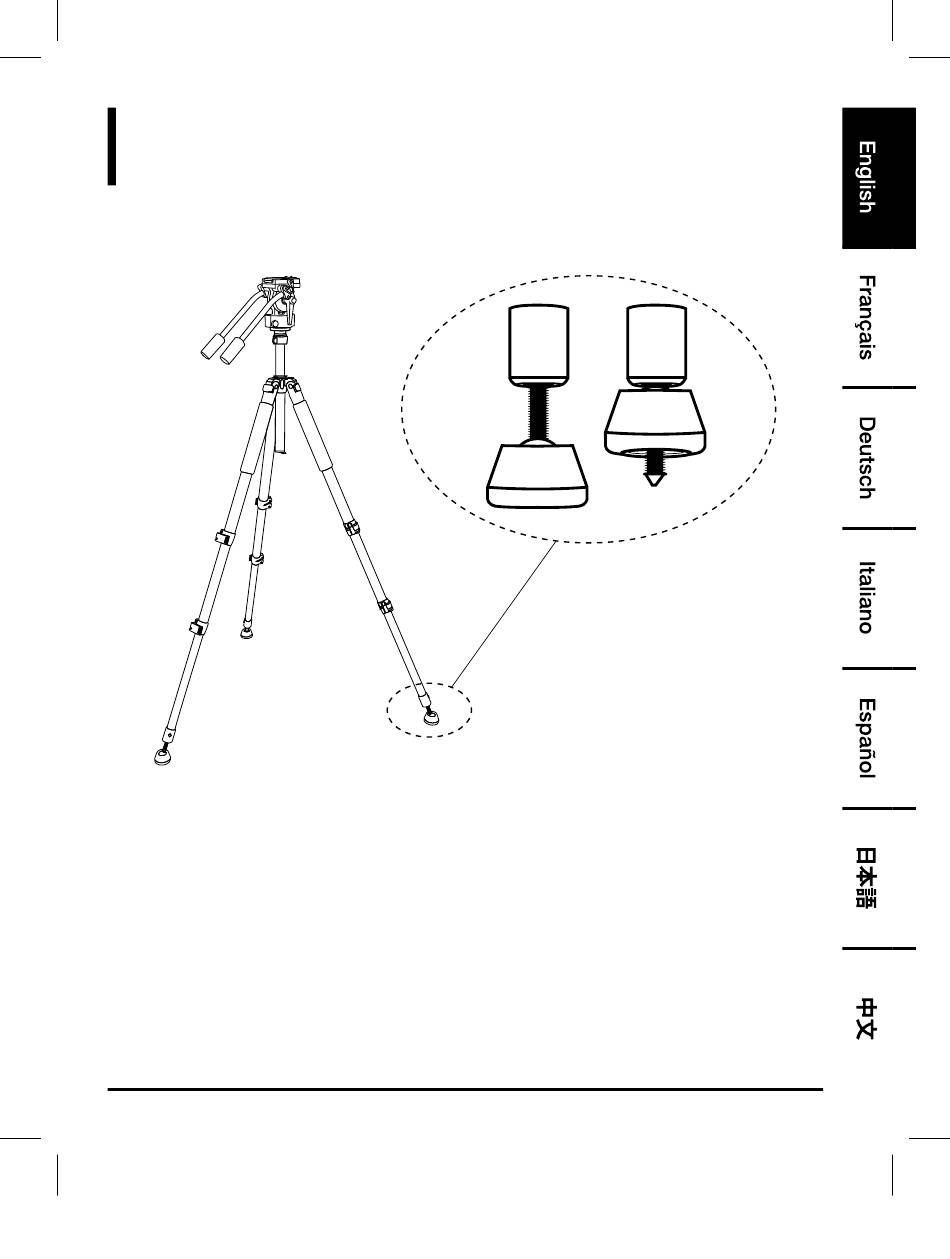 English

Français

Deutsch

Italiano

Español

日本語

中文