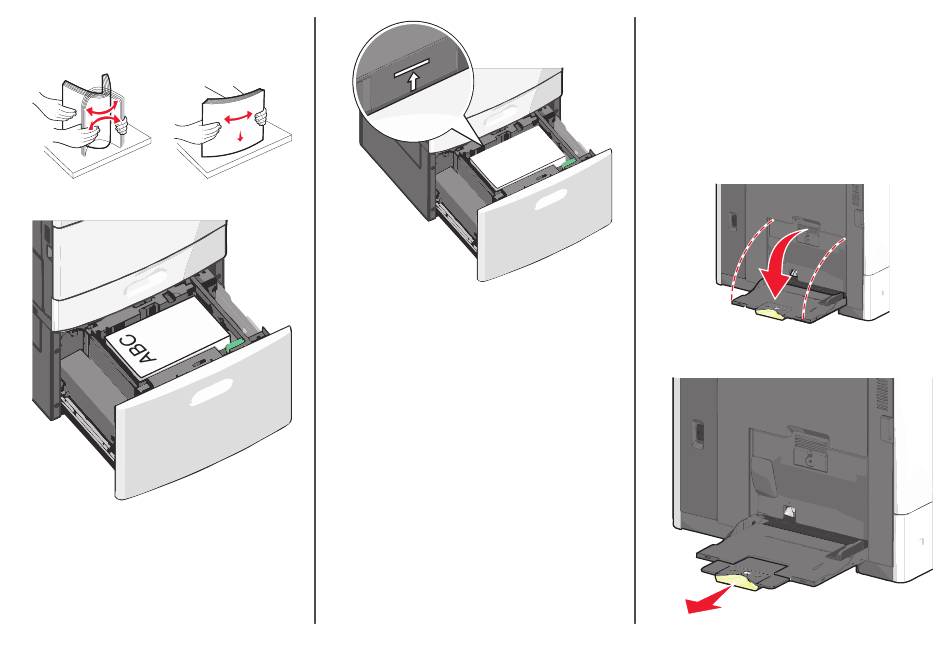 ABC