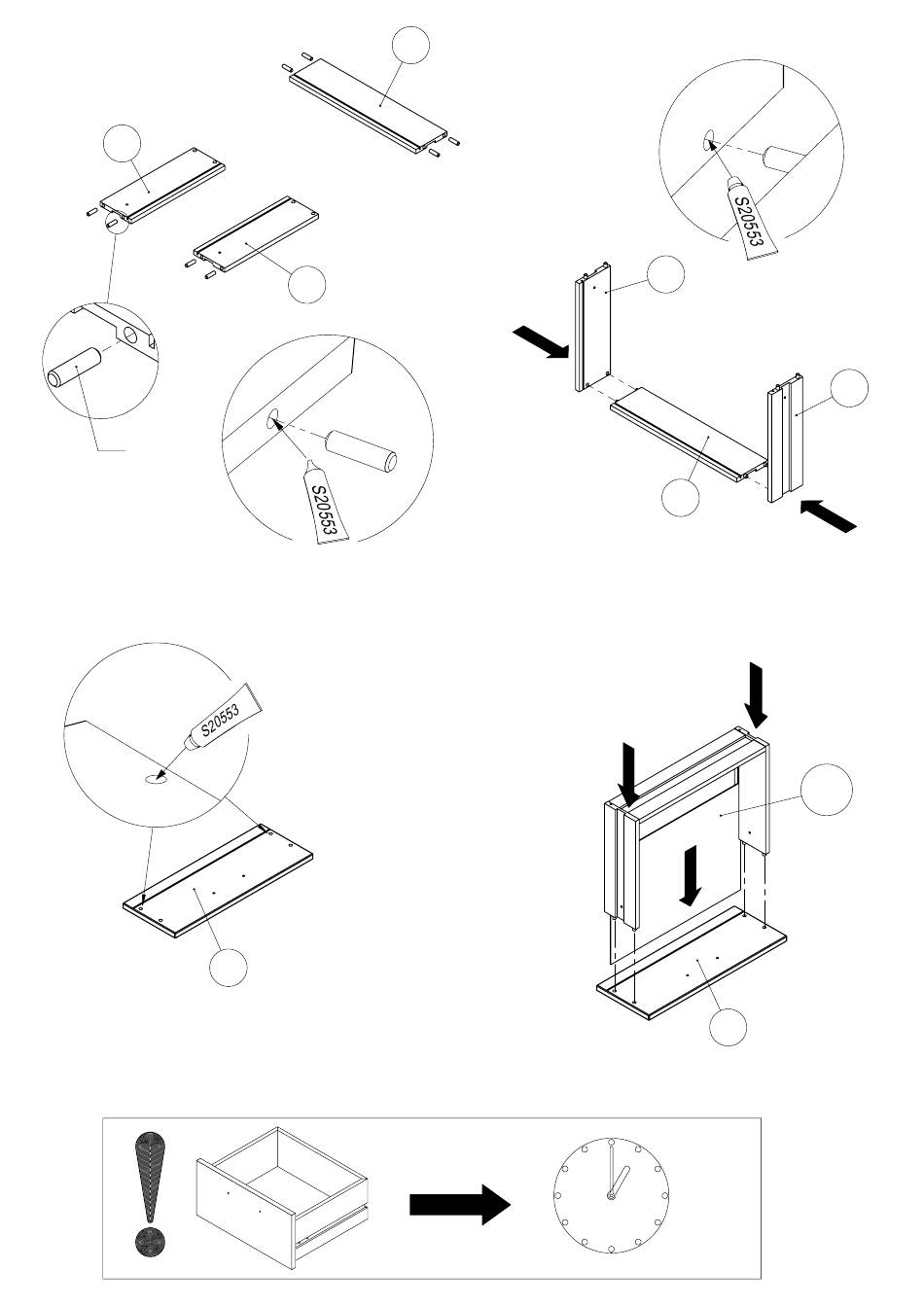 S20553

S20553

S20553