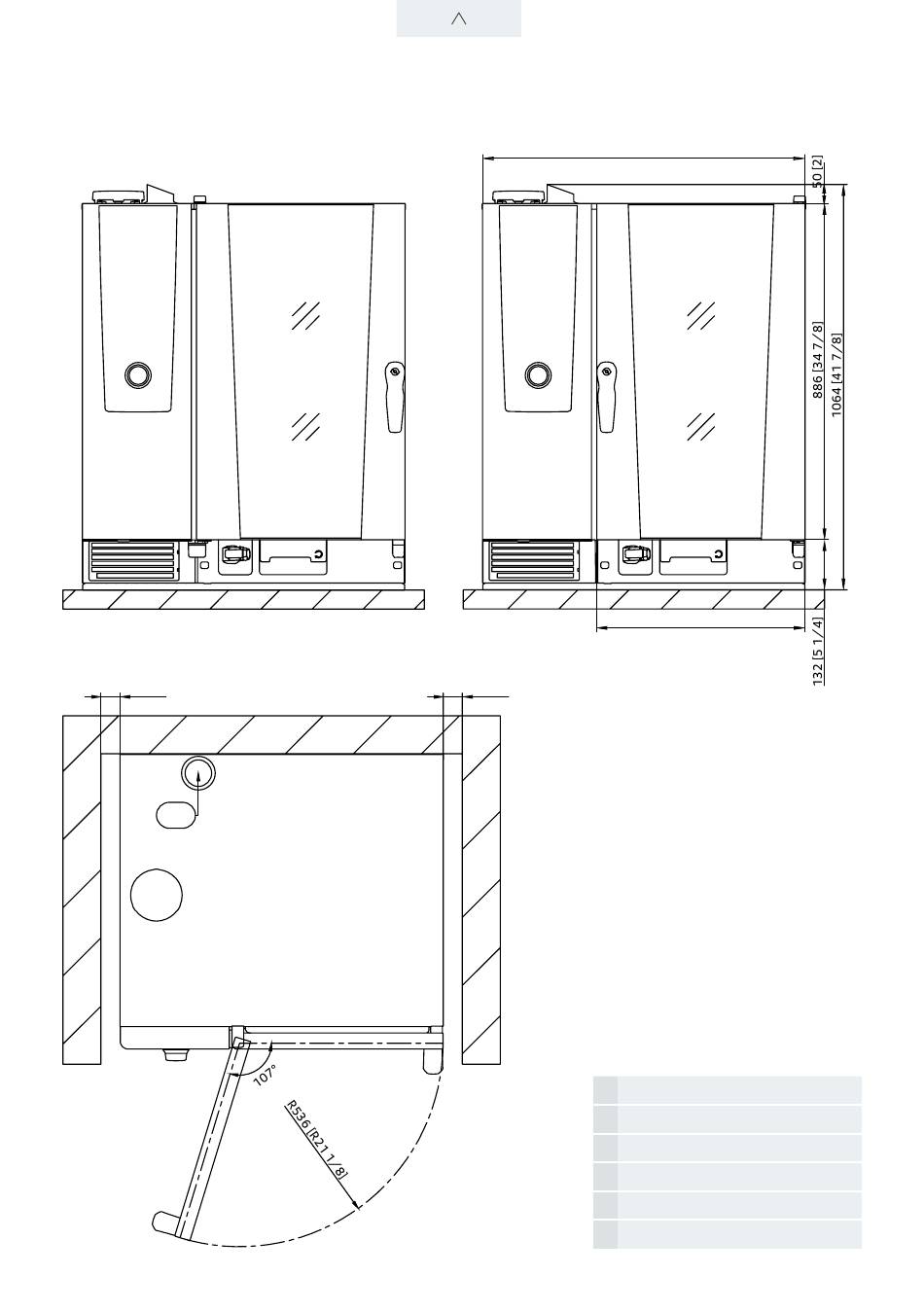 50 [2]
886 [34 7/8]
1064 [41 7/8]
132 [5 1/4]
107°
R536 [R21 1/8]