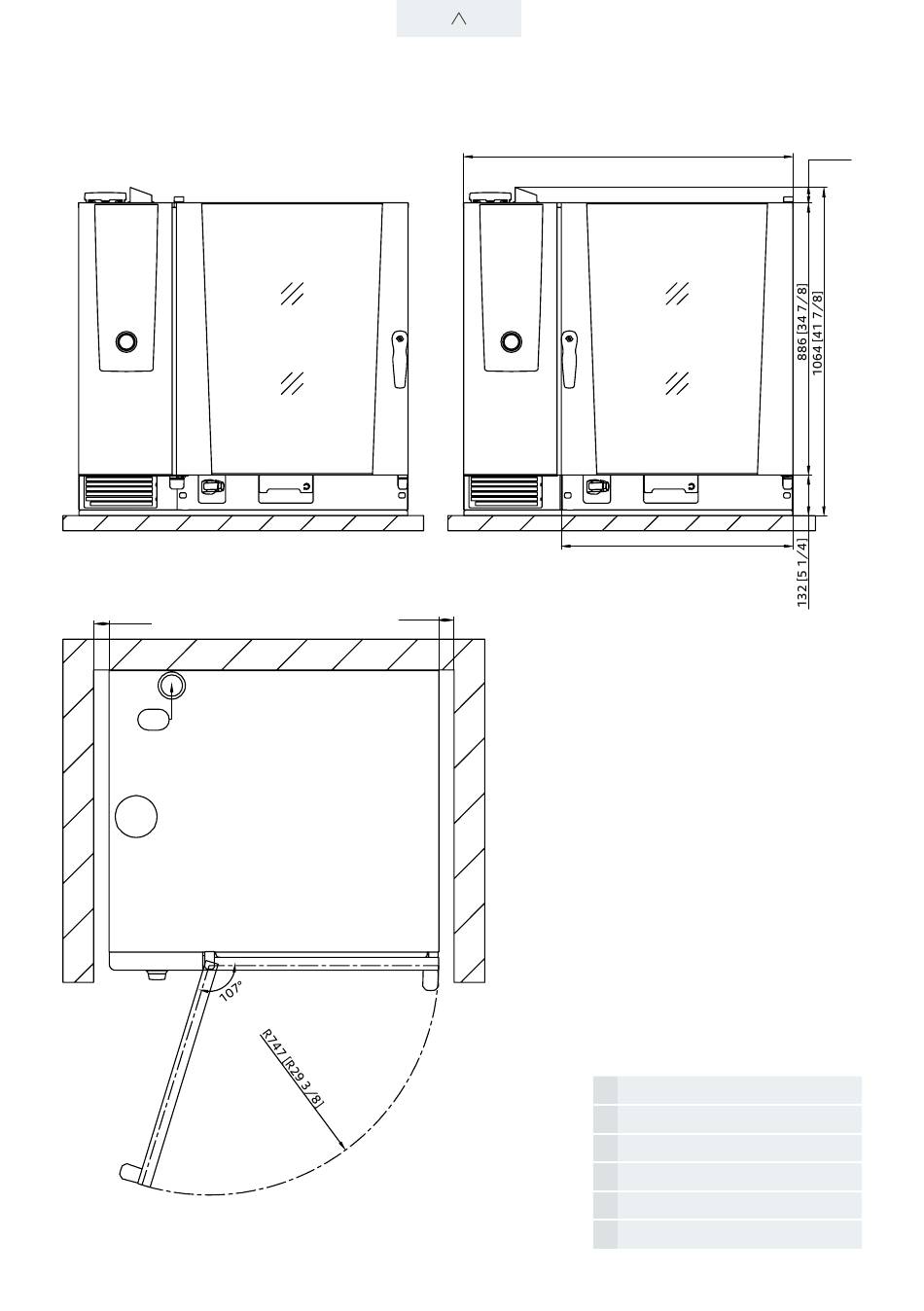 886 [34 7/8]
1064 [41 7/8]
132 [5 1/4]
107°
R747 [R29 3/8]