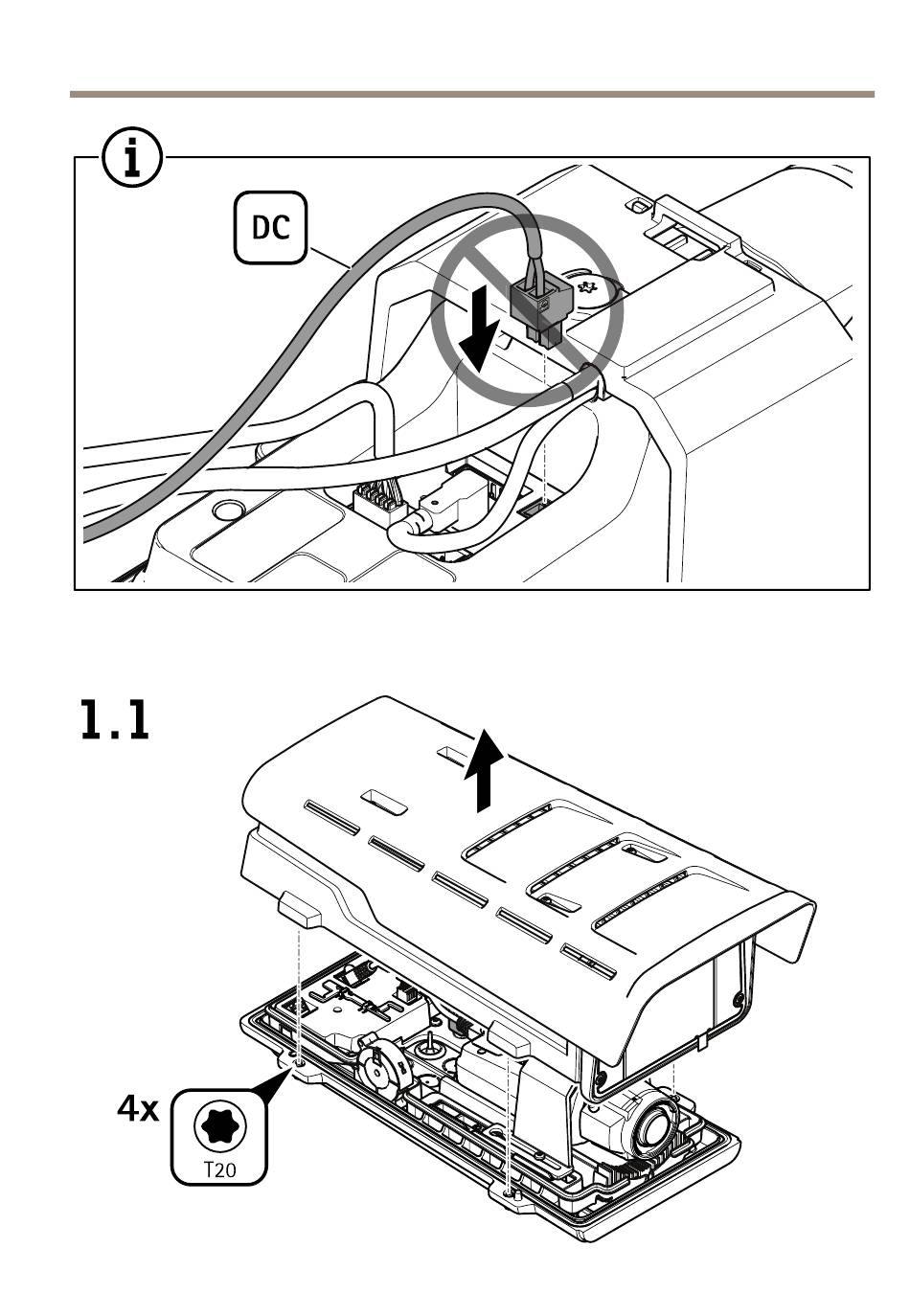 i

DC

1.1

4x

T20