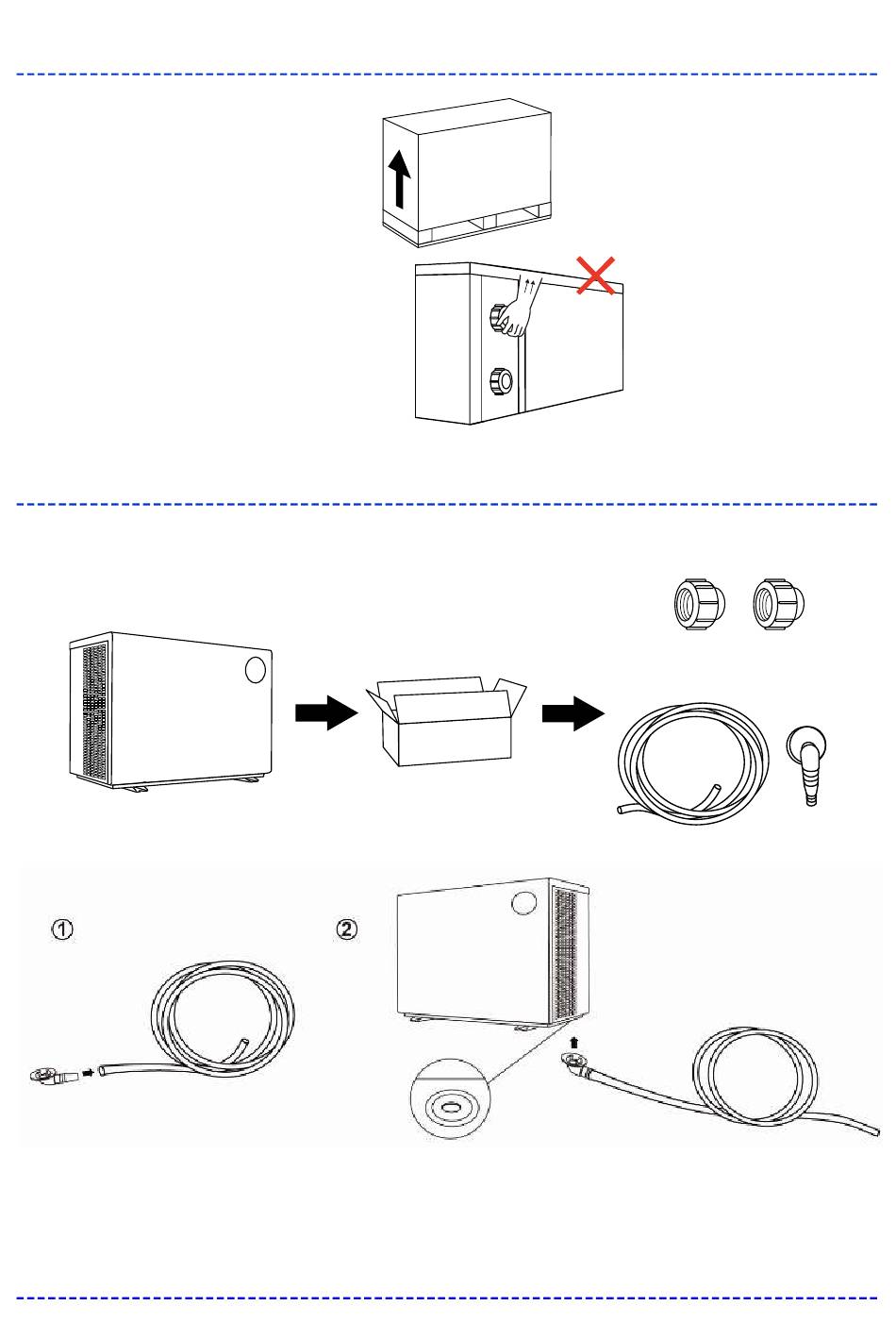 ①

②