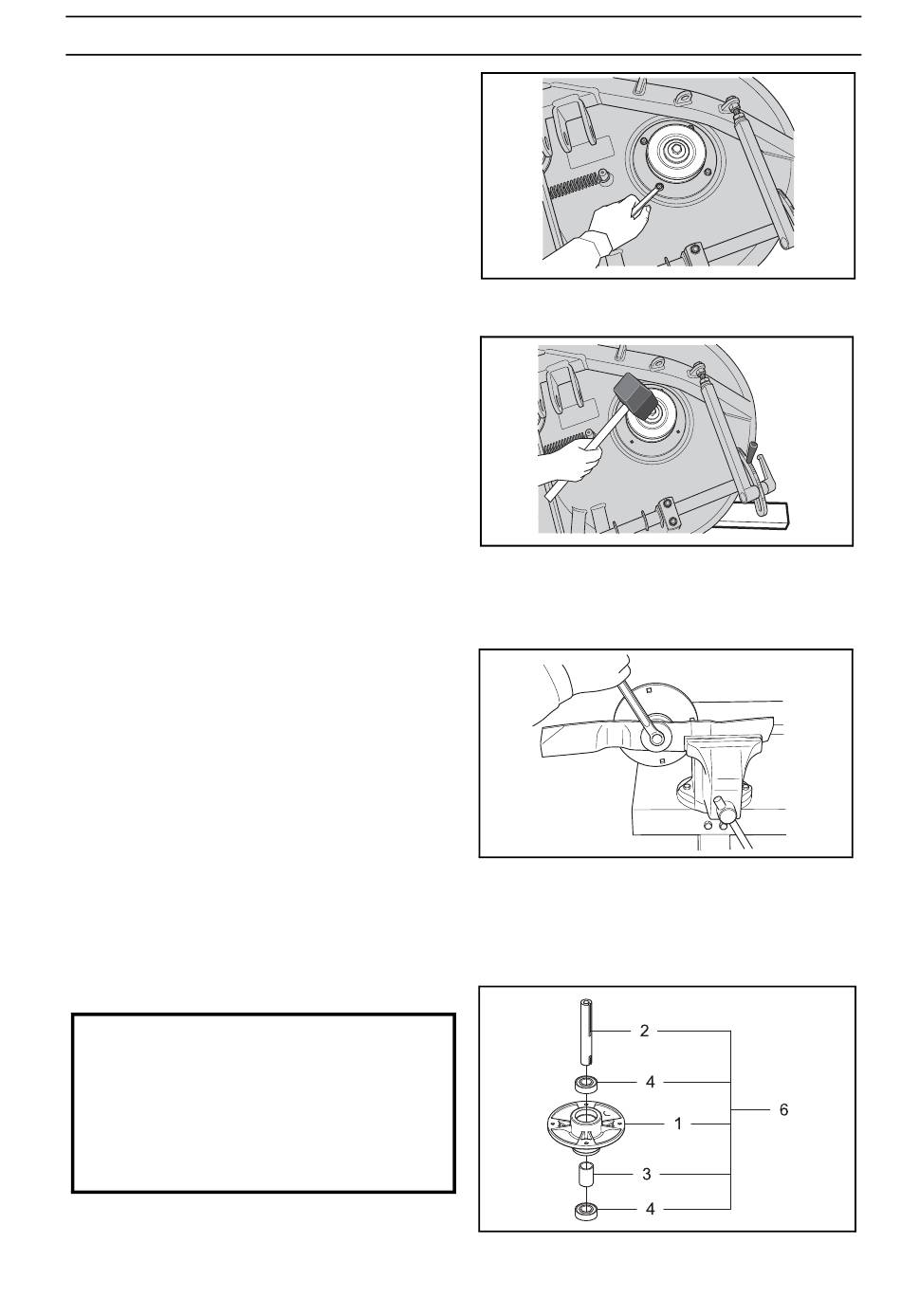 2

4

1

6

3

4