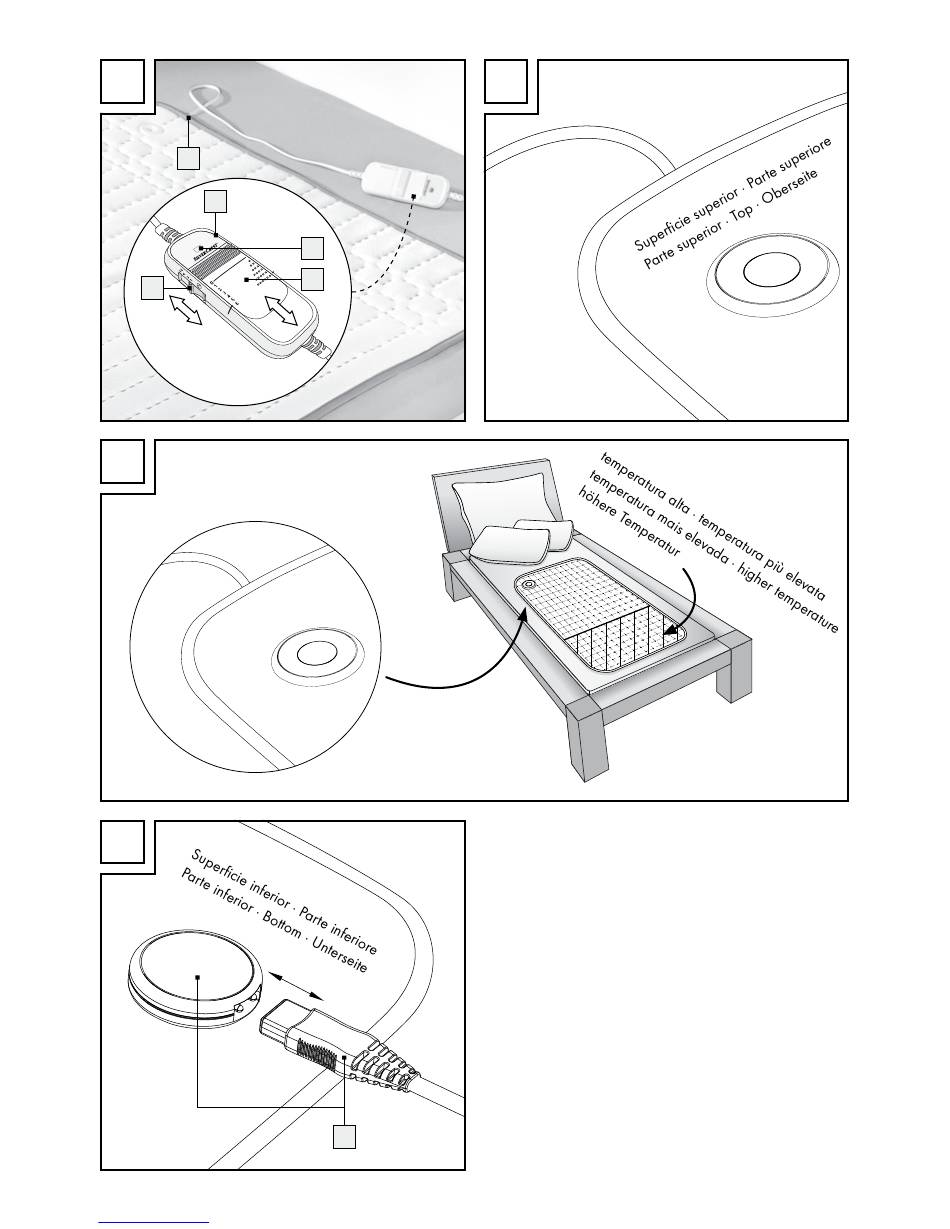 Superficie superior · Parte superiore
Parte superior · Top · Oberseite

temperatura alta · temperatura più elevata
temperatura mais elevada · higher temperature
höhere Temperatur

Superficie inferior · Parte inferiore
Parte inferior · Bottom · Unterseite