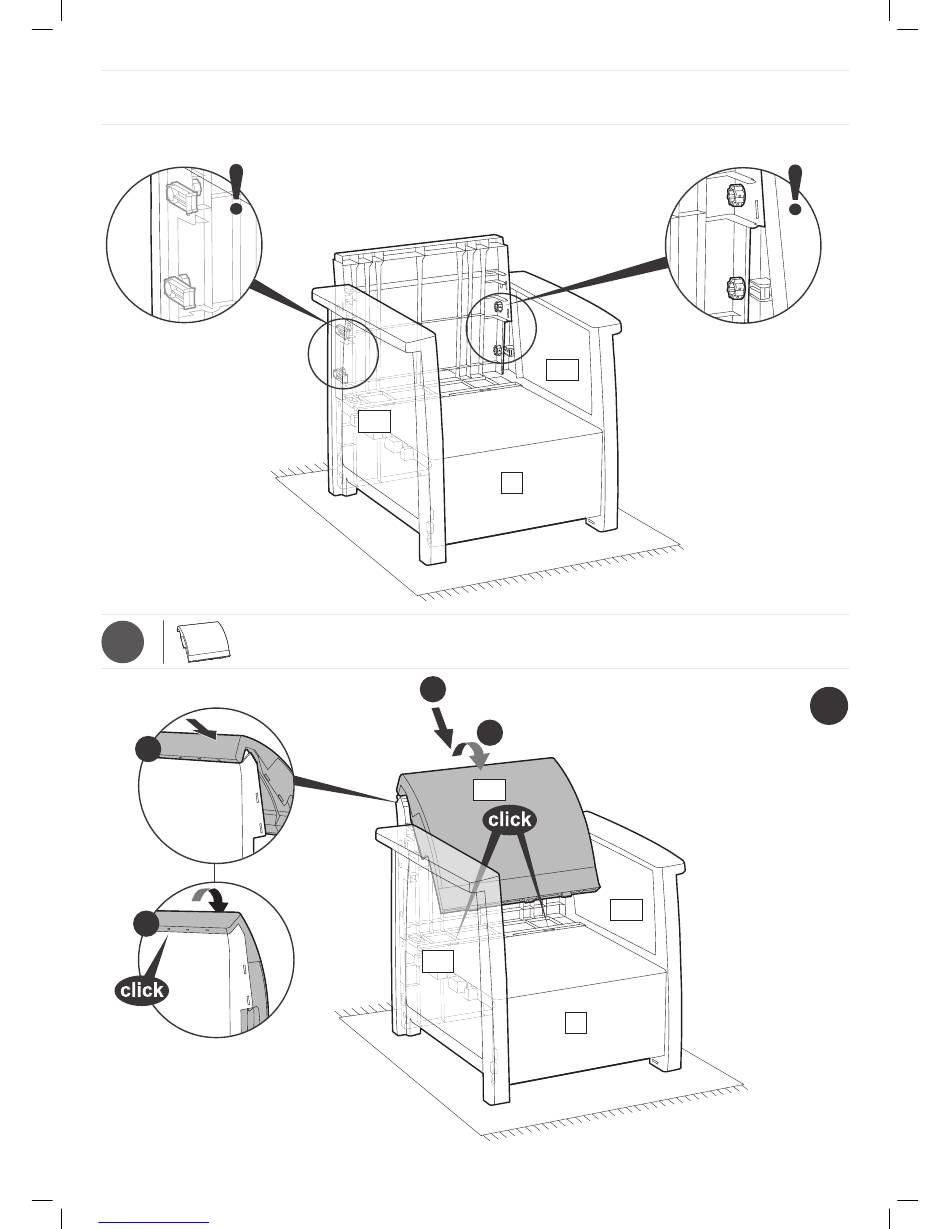 click

click