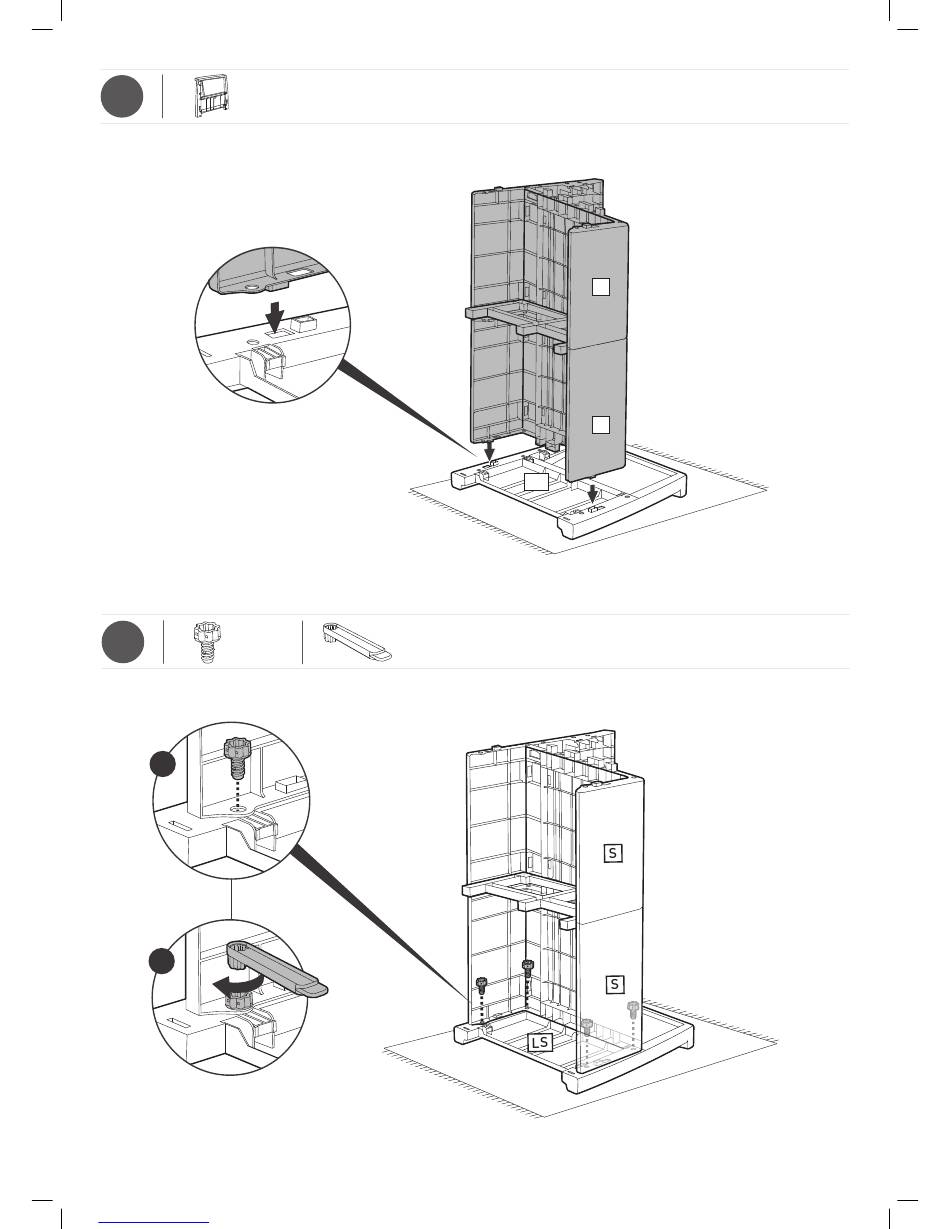 S

S

LS