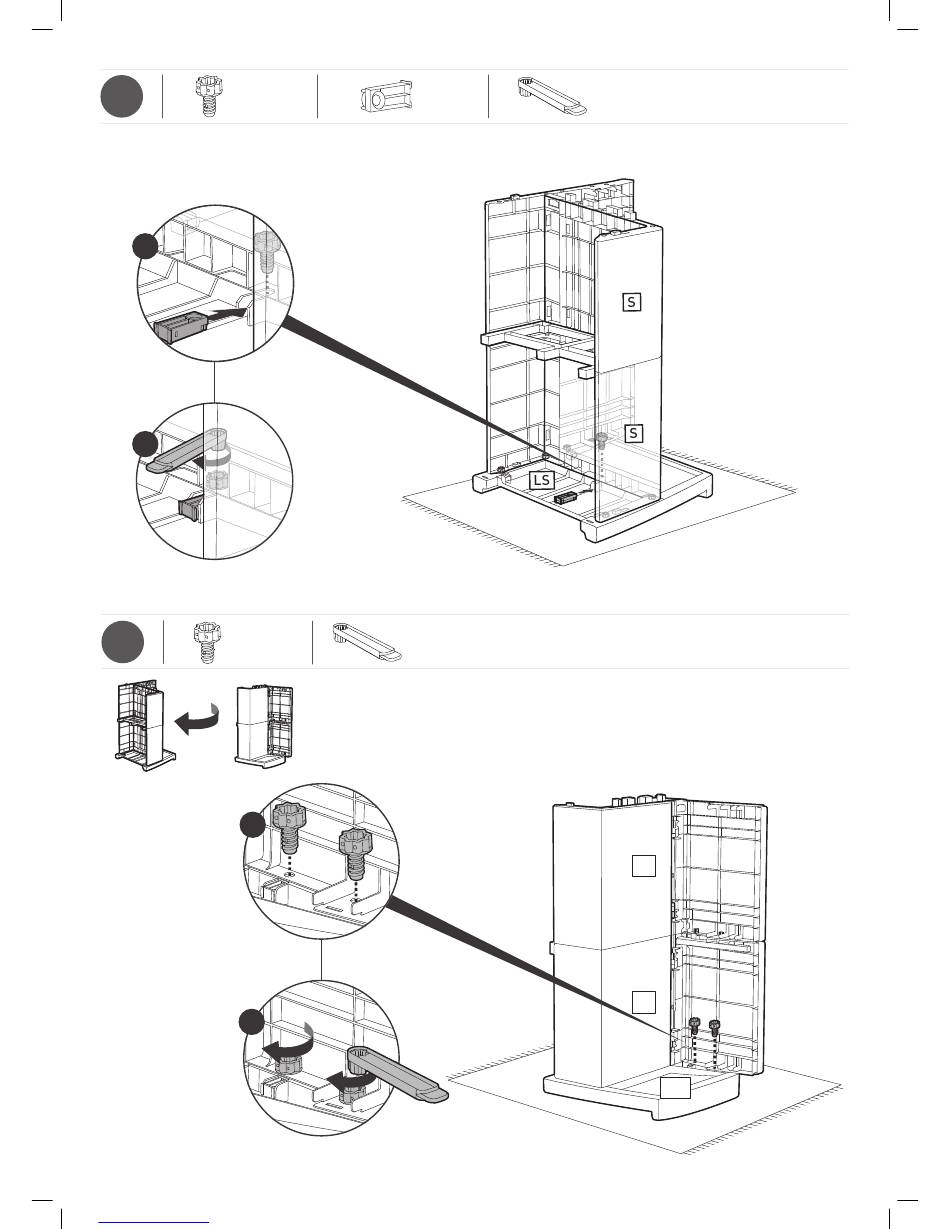 S

S

LS