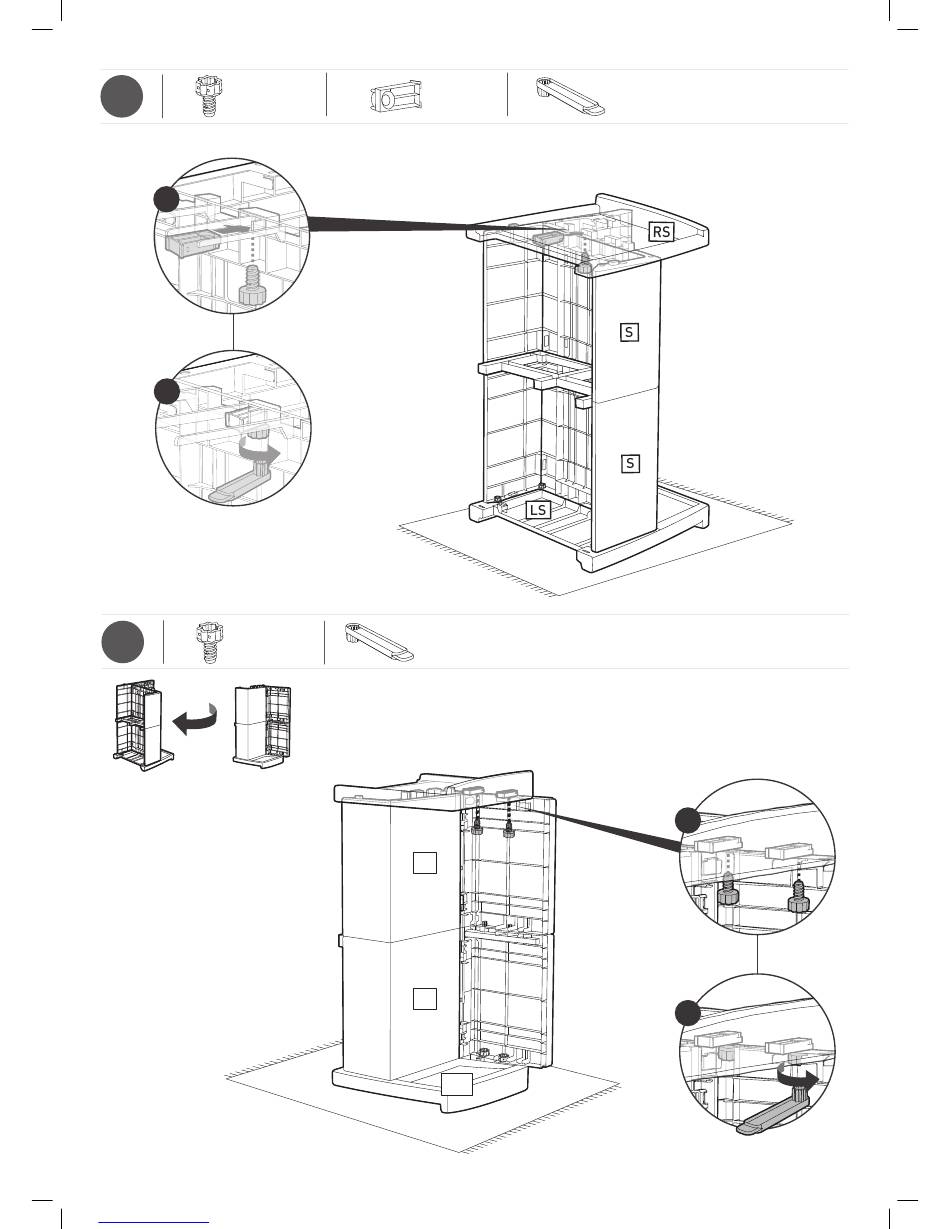 RS

S

S

LS