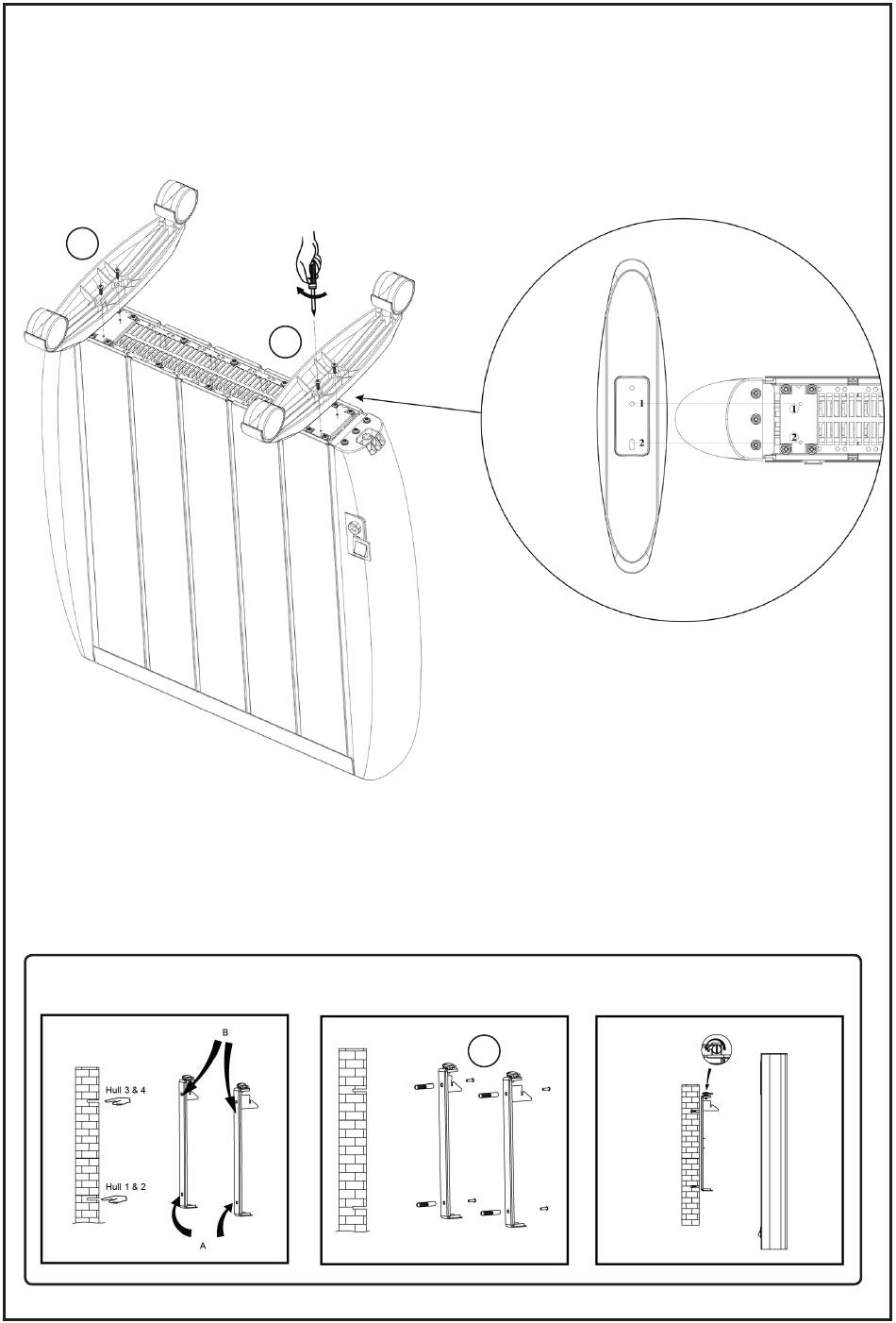 1
2
1
2
B
Hull 3 & 4
Hull 1 & 2
A