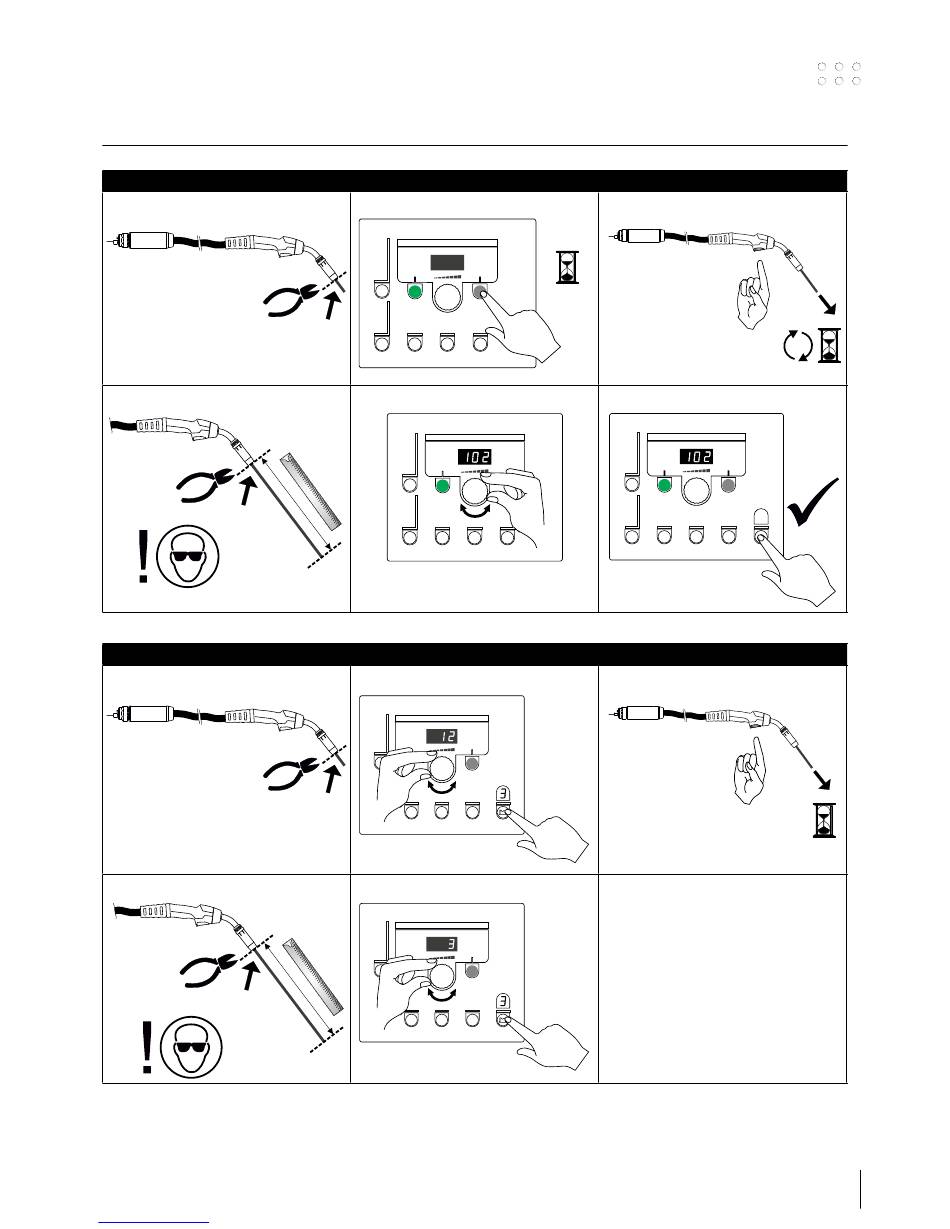 102

102

12

3