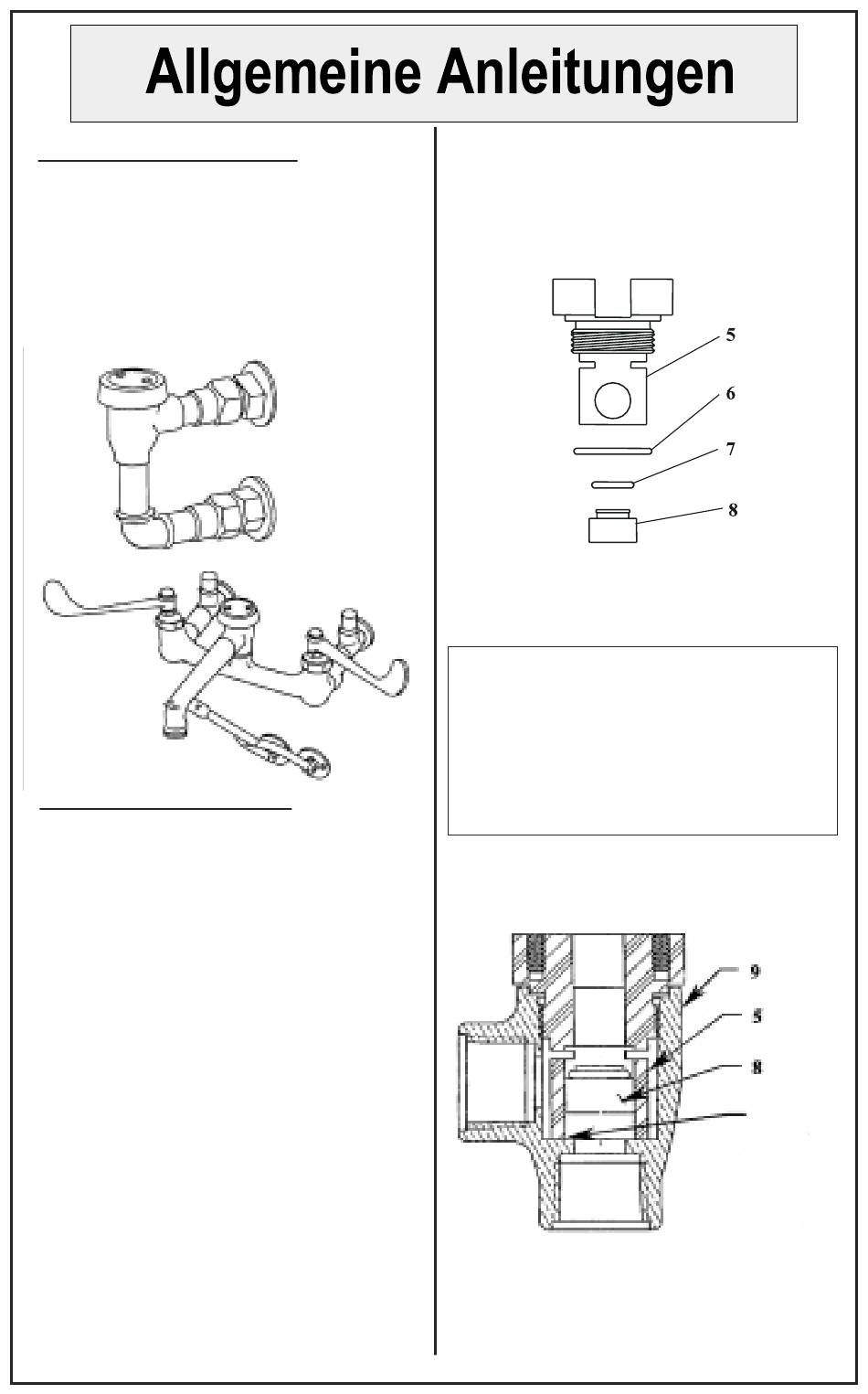 Allgemeine Anleitungen

5

6

7

8

9

5

8