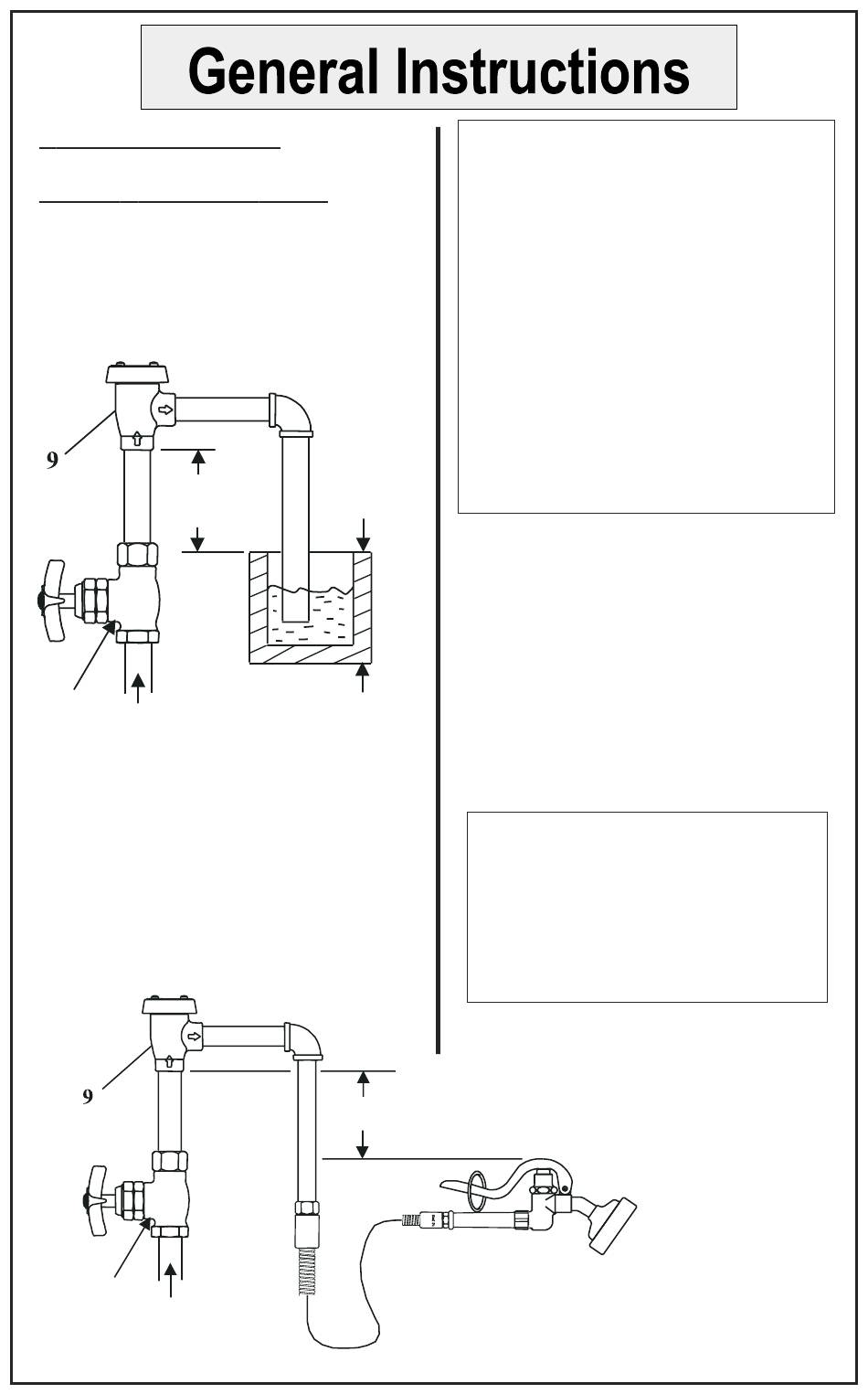 General Instructions

9

9