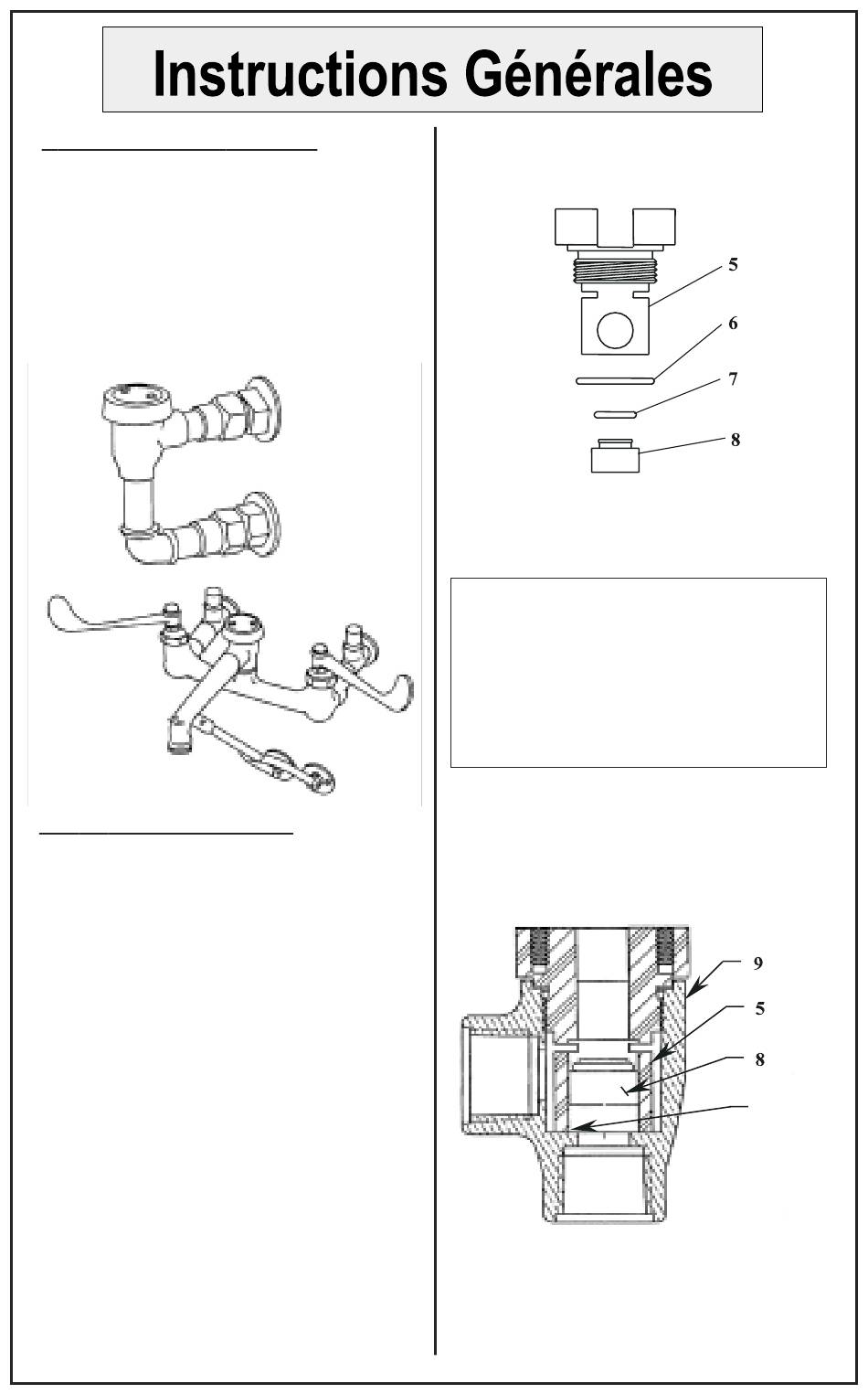 Instructions Générales

5

6

7

8

9

5

8