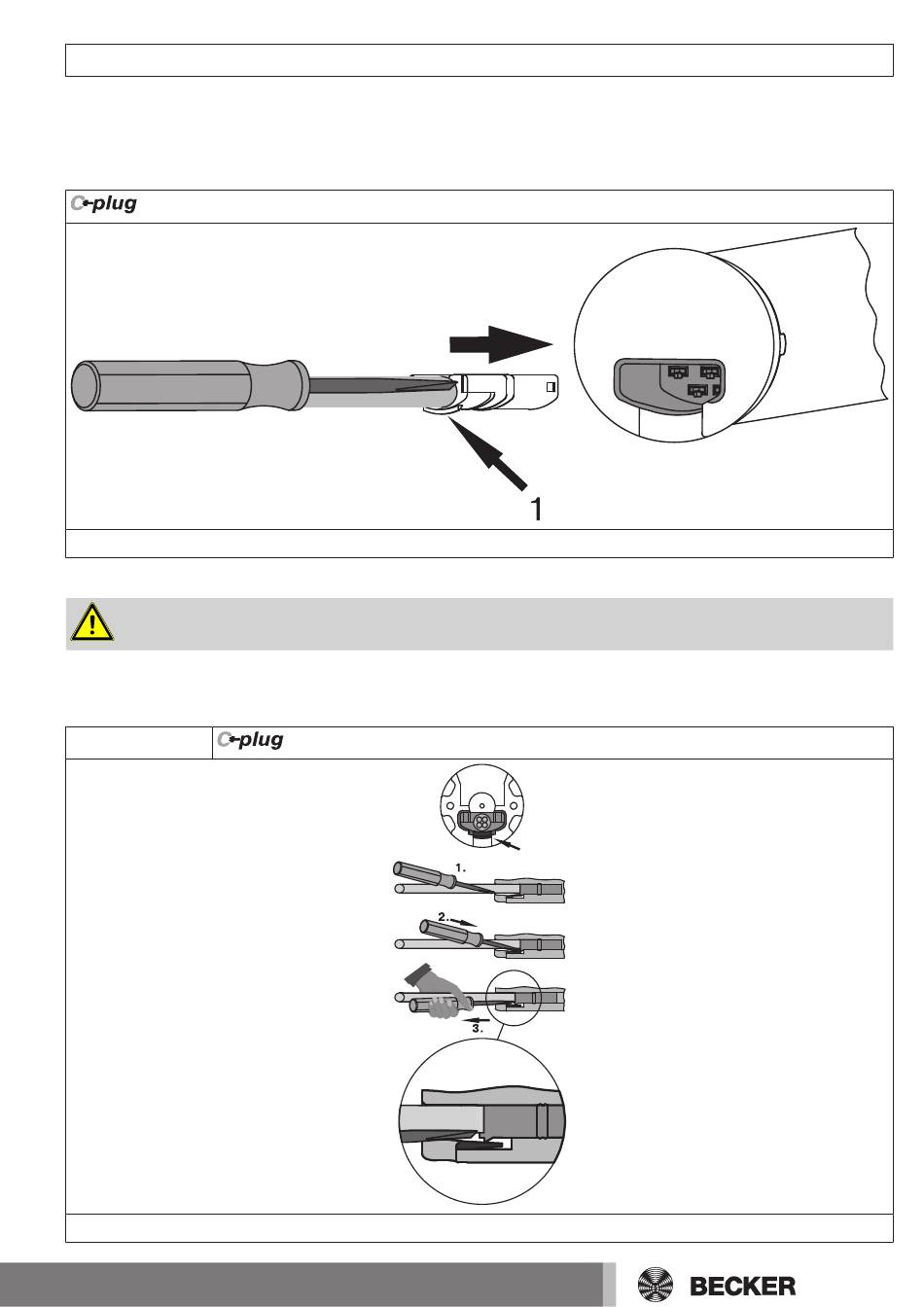 C-plug

1

C-plug

1.

2.

3.

BECKER