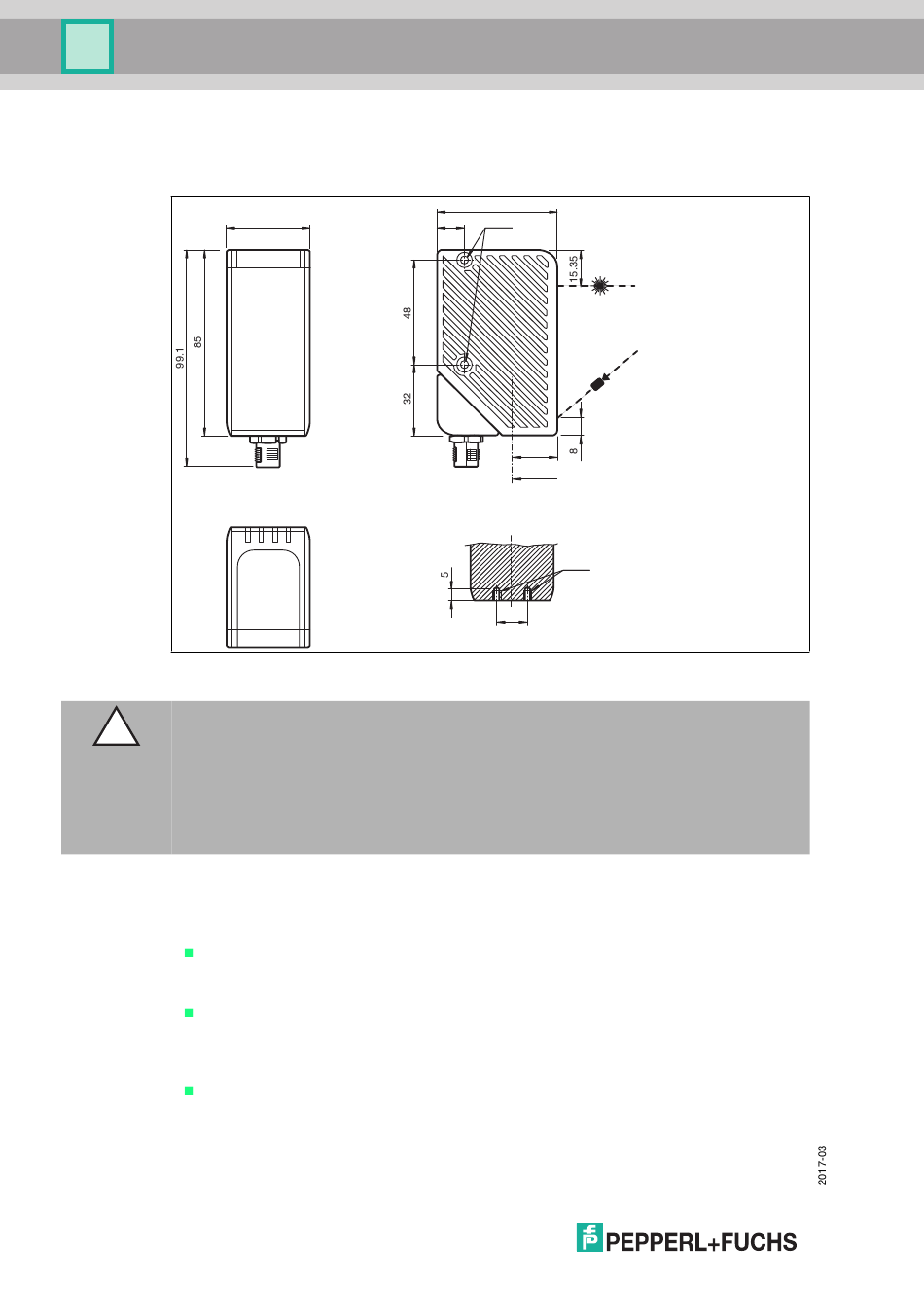 99.1

85

48

32

15.35

8

5

2017-03

PEPPERL+FUCHS